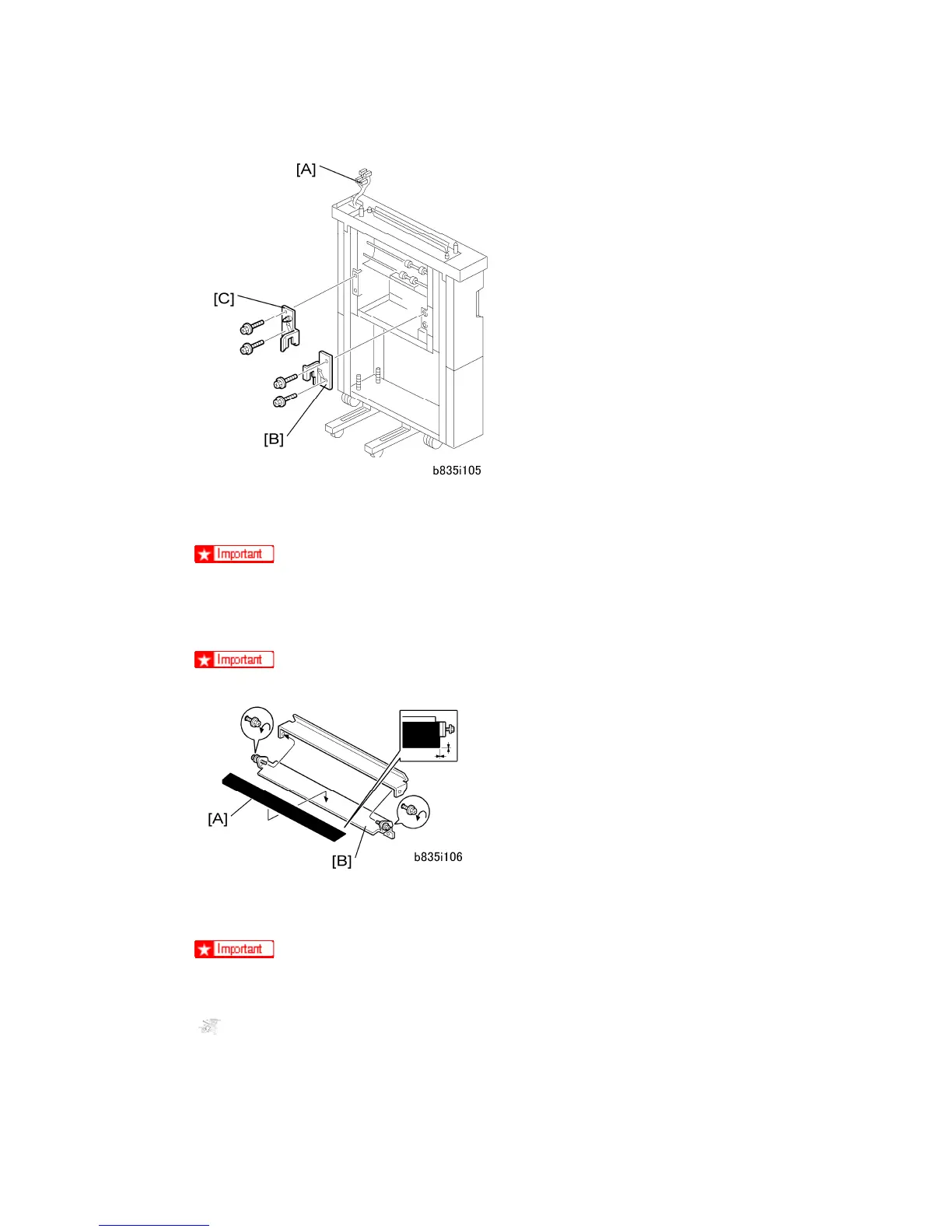 [A]

[C]

[B]

b835i105

Important

Important

[A]

[B]

b835i106

Important