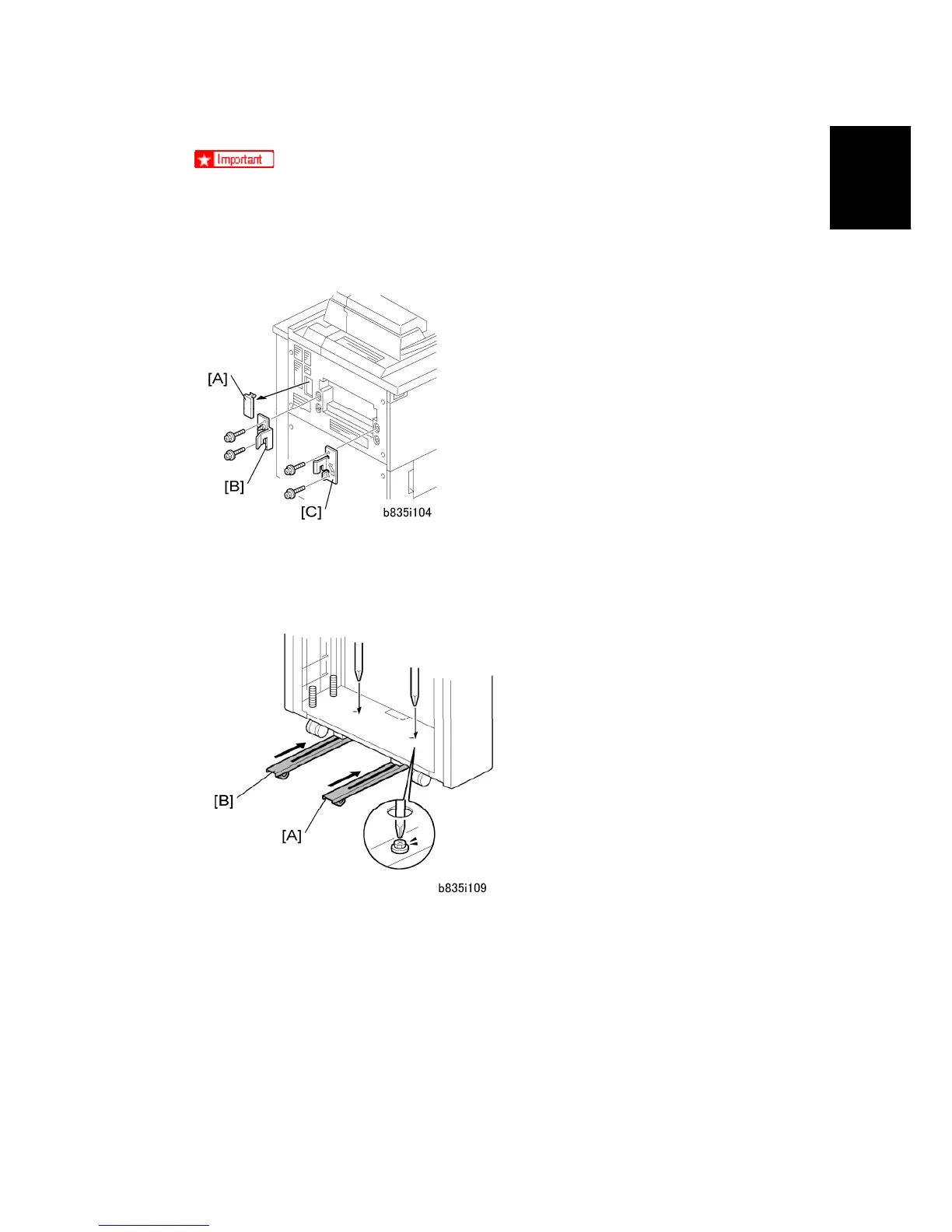 Important

[A]

[B]

[C]

b835i104

[B]

[A]

b835i109