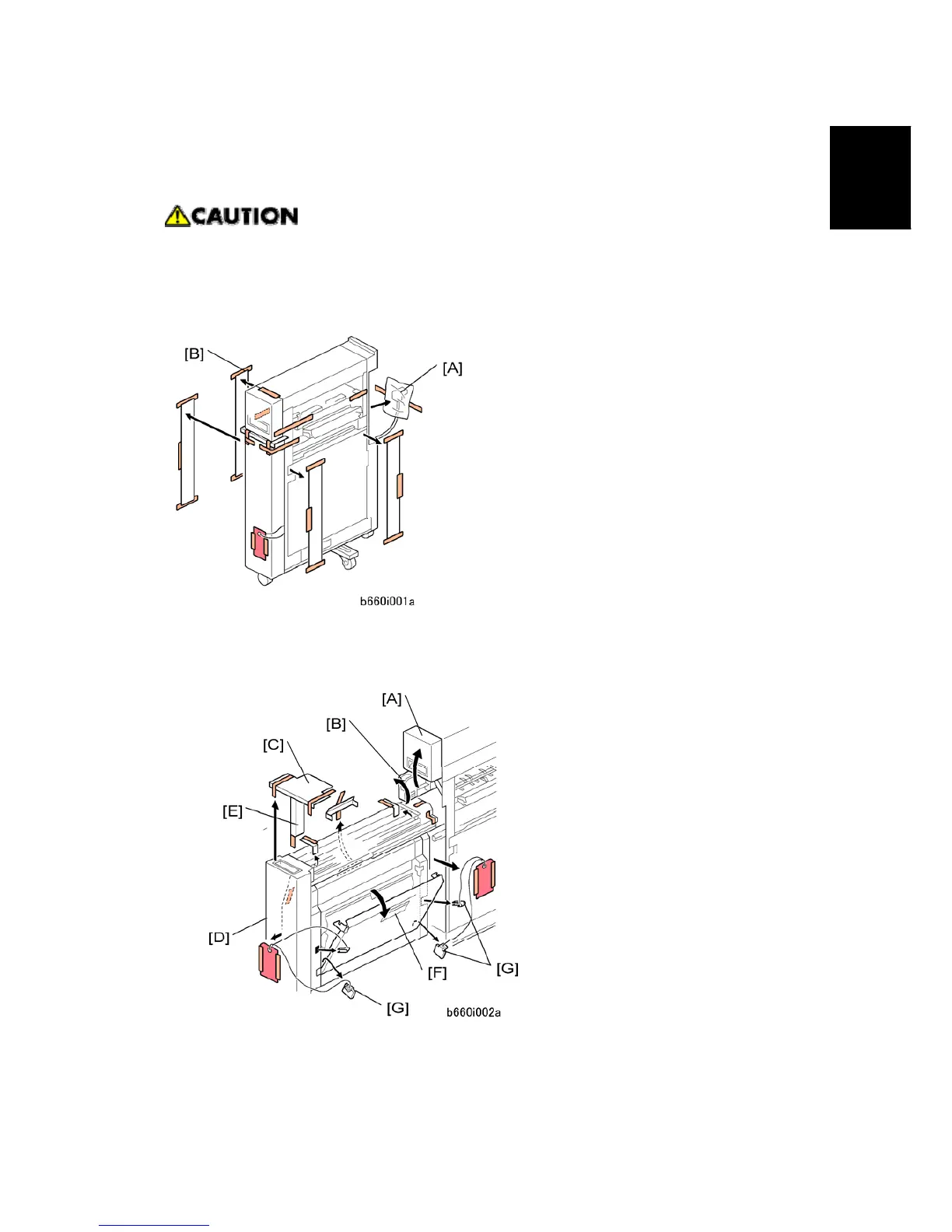 CAUTION

[B]

[A]

b660i001a

[A]

[B]

[C]

[E]

[D]

[F]

[G]

[G]

b660i002a