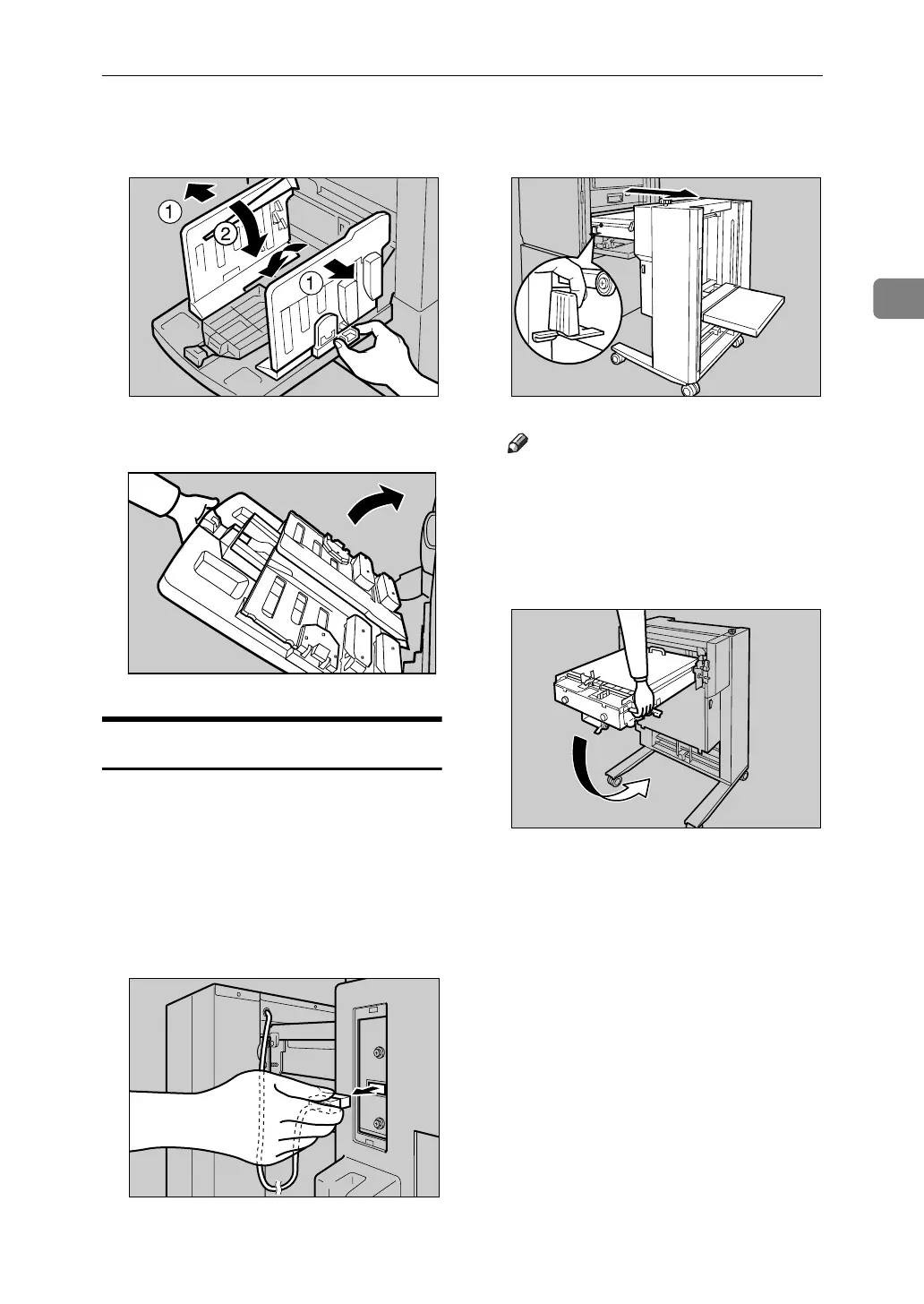 ①

②

①