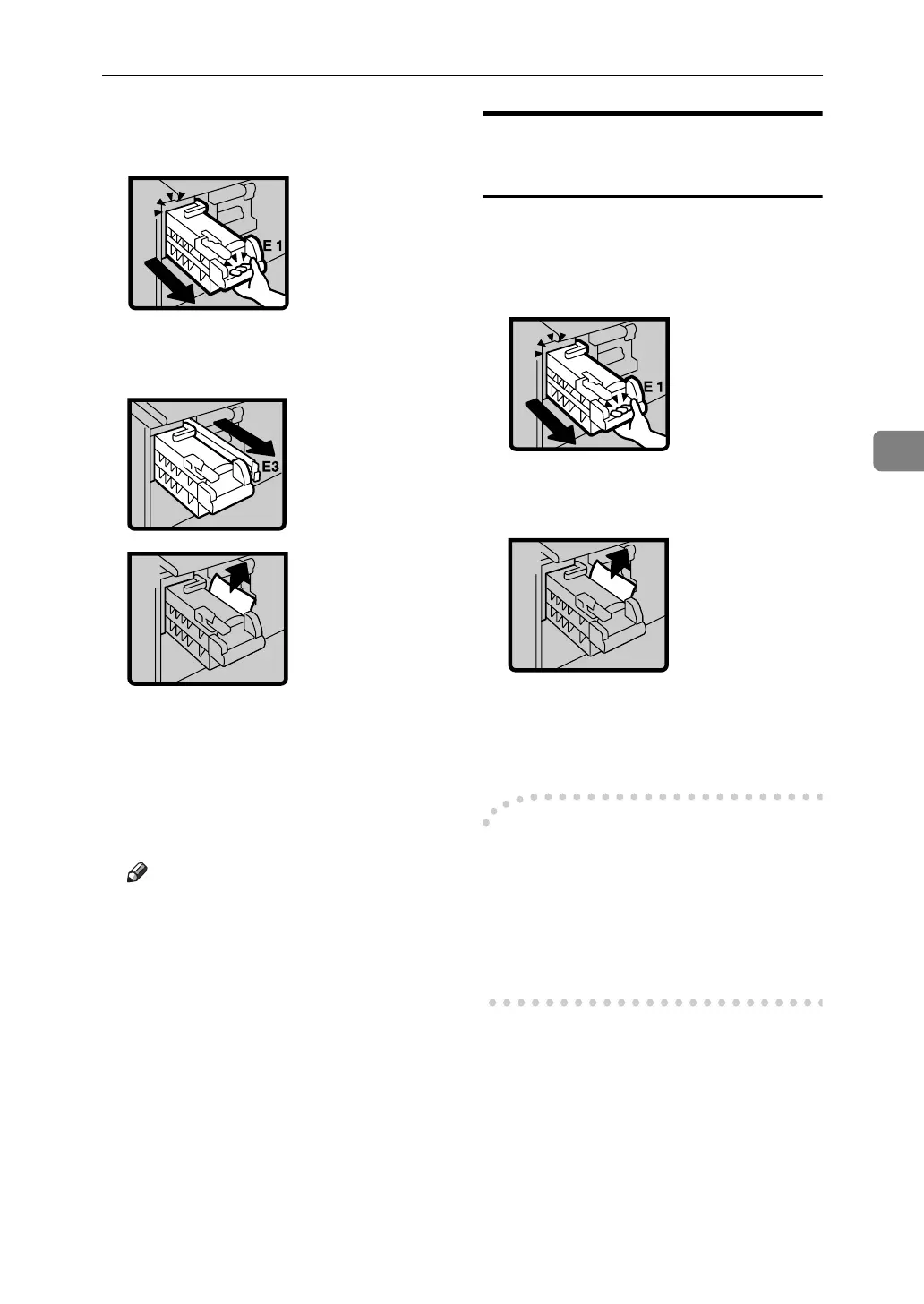 E 1

E3

E 1