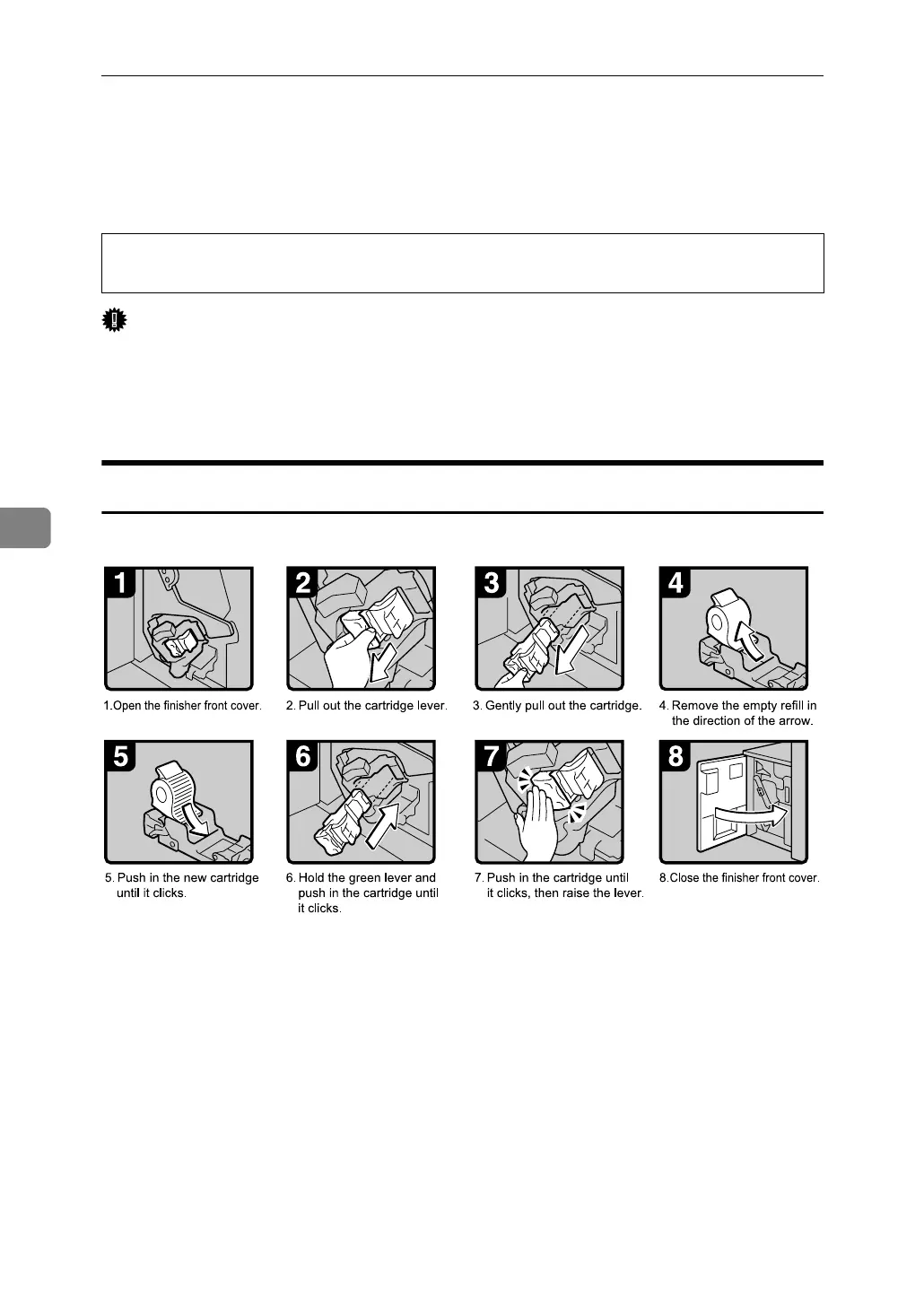 1

1.Open the finisher front cover.

2

2. Pull out the cartridge lever.

3

3. Gently pull out the cartridge.

4

4. Remove the empty refill in the direction of the arrow.

5

5. Push in the new cartridge until it clicks.

6

6. Hold the green lever and push in the cartridge until it clicks.

7

7. Push in the cartridge until it clicks, then raise the lever.

8

8.Close the finisher front cover.