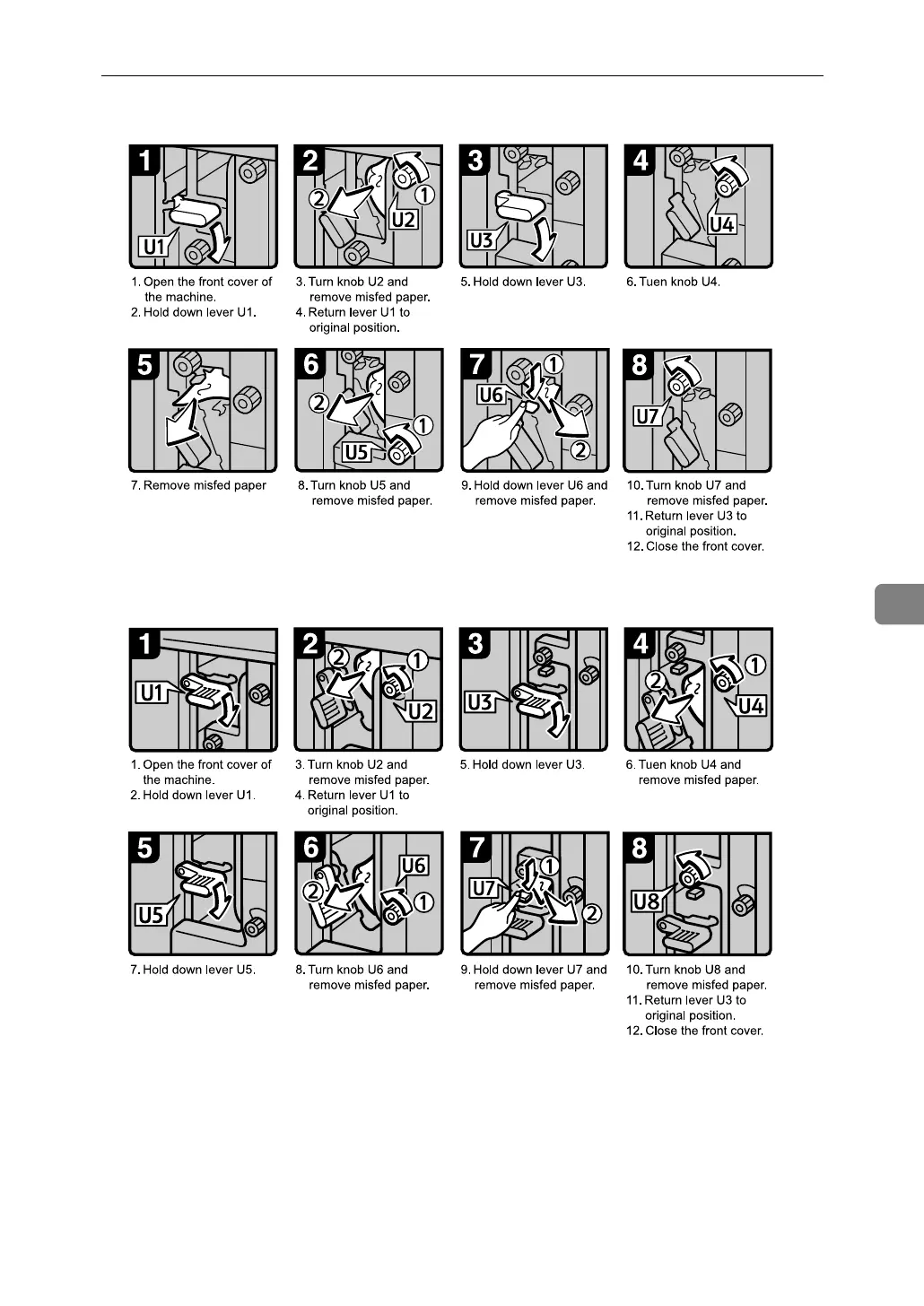 1

U1

1. Open the front cover of the machine.
2. Hold down lever U1.

2

②

①

U2

3. Turn knob U2 and remove misfed paper.
4. Return lever U1 to original position.

3

U3

5. Hold down lever U3.

4

U4

6. Tuen knob U4.

5

7. Remove misfed paper

6

②

①

U5

8. Turn knob U5 and remove misfed paper.

7

U6

①

②

9. Hold down lever U6 and remove misfed paper.

8

U7

10. Turn knob U7 and remove misfed paper.
11. Return lever U3 to original position.
12. Close the front cover.

1

U1

1. Open the front cover of the machine.
2. Hold down lever U1.

2

②

①

U2

3. Turn knob U2 and remove misfed paper.
4. Return lever U1 to original position.

3

U3

5. Hold down lever U3.

4

②

①

U4

6. Tuen knob U4 and remove misfed paper.

5

U5

7. Hold down lever U5.

6

U6

②

①

8. Turn knob U6 and remove misfed paper.

7

U7

①

②

9. Hold down lever U7 and remove misfed paper.

8

U8

10. Turn knob U8 and remove misfed paper.
11. Return lever U3 to original position.
12. Close the front cover.