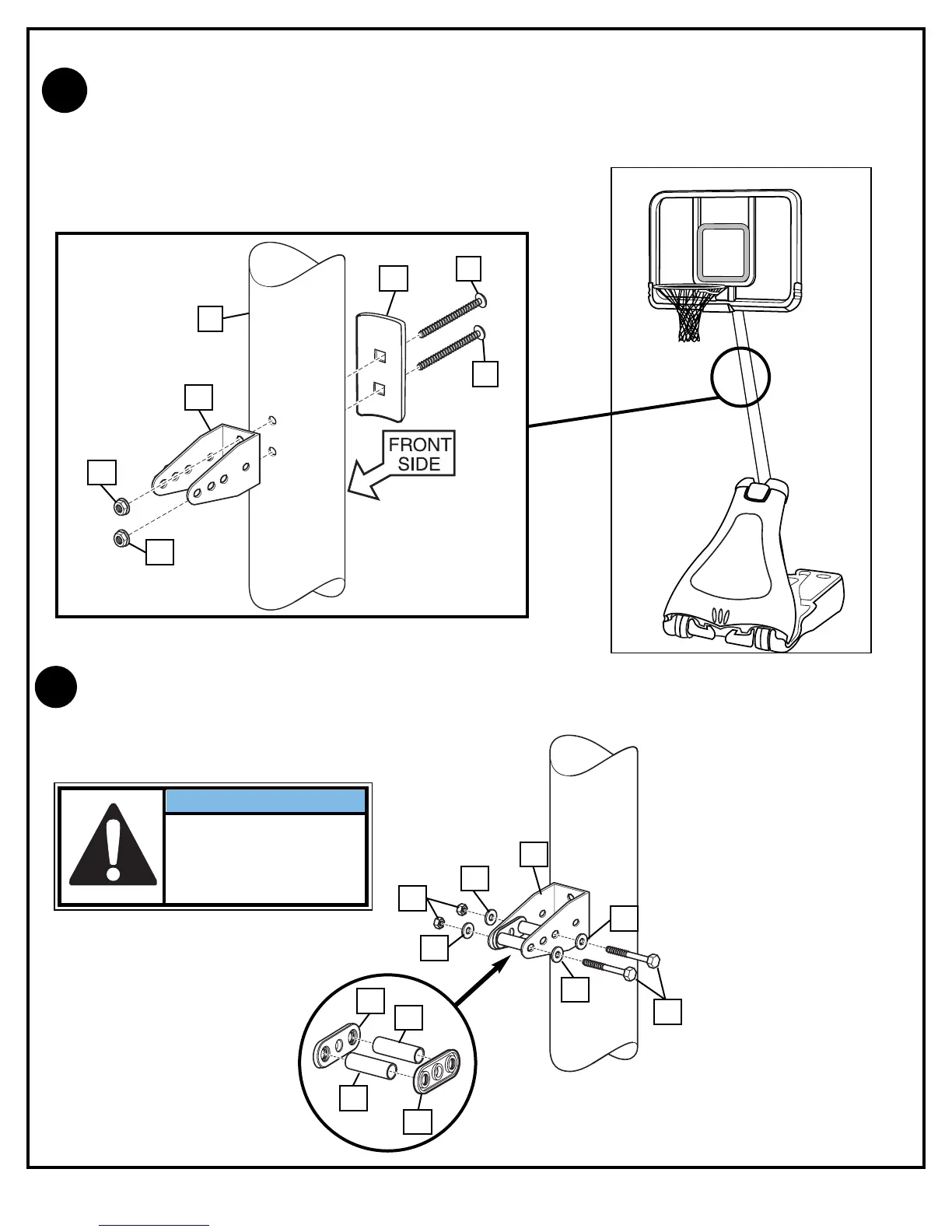 FRONT SIDE