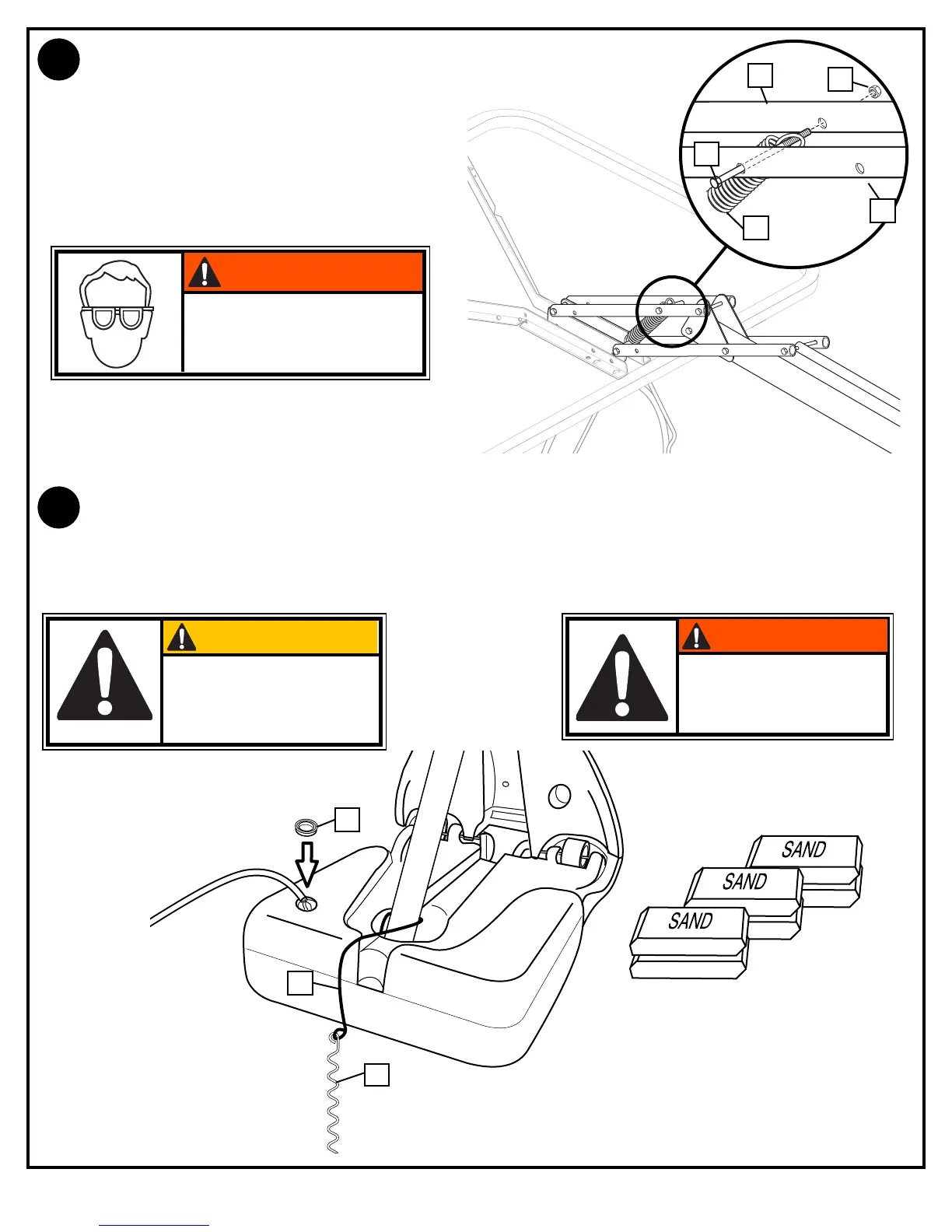 SAND

SAND

SAND