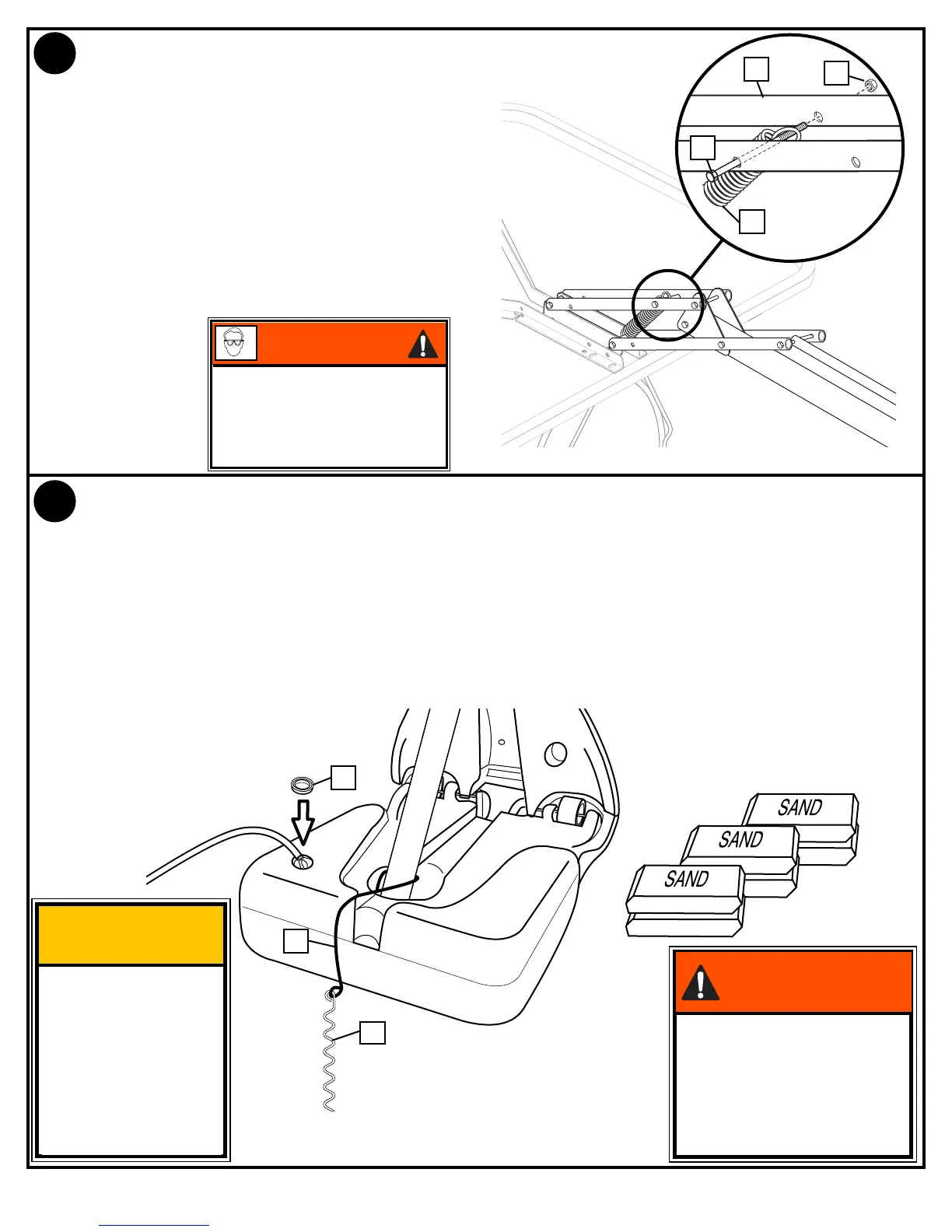 SAND

SAND

SAND