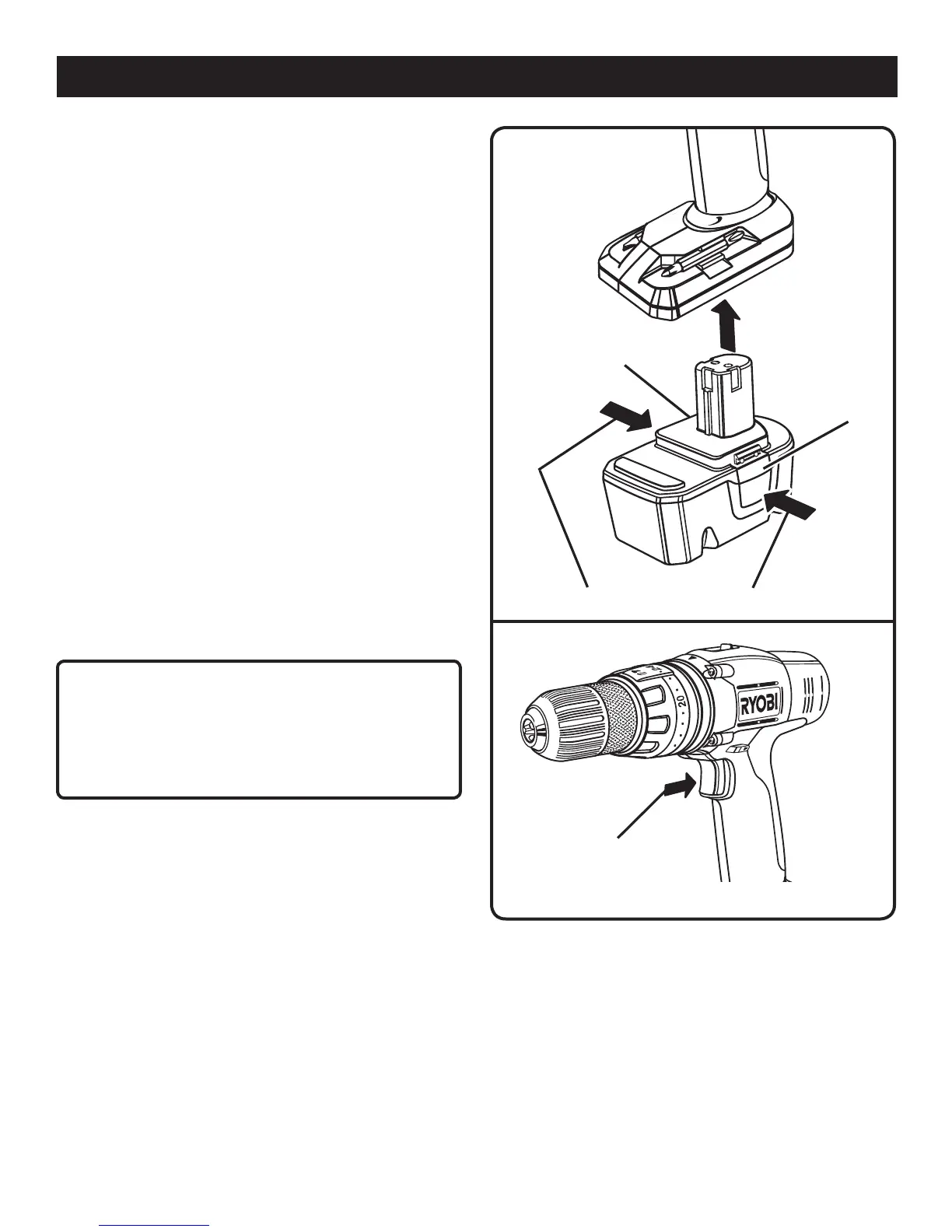 RYOBI

20