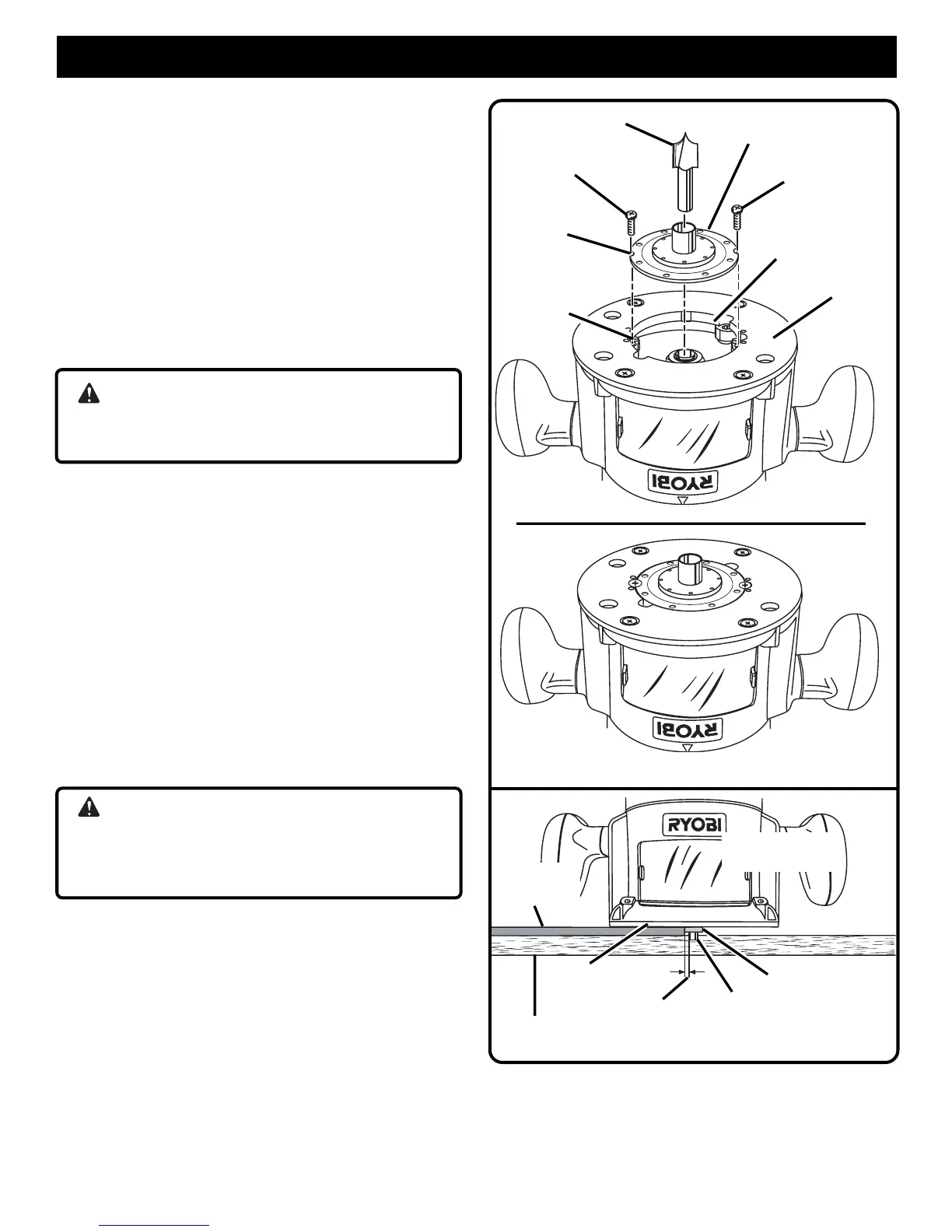 RYOBI

RYOBI

RYOBI