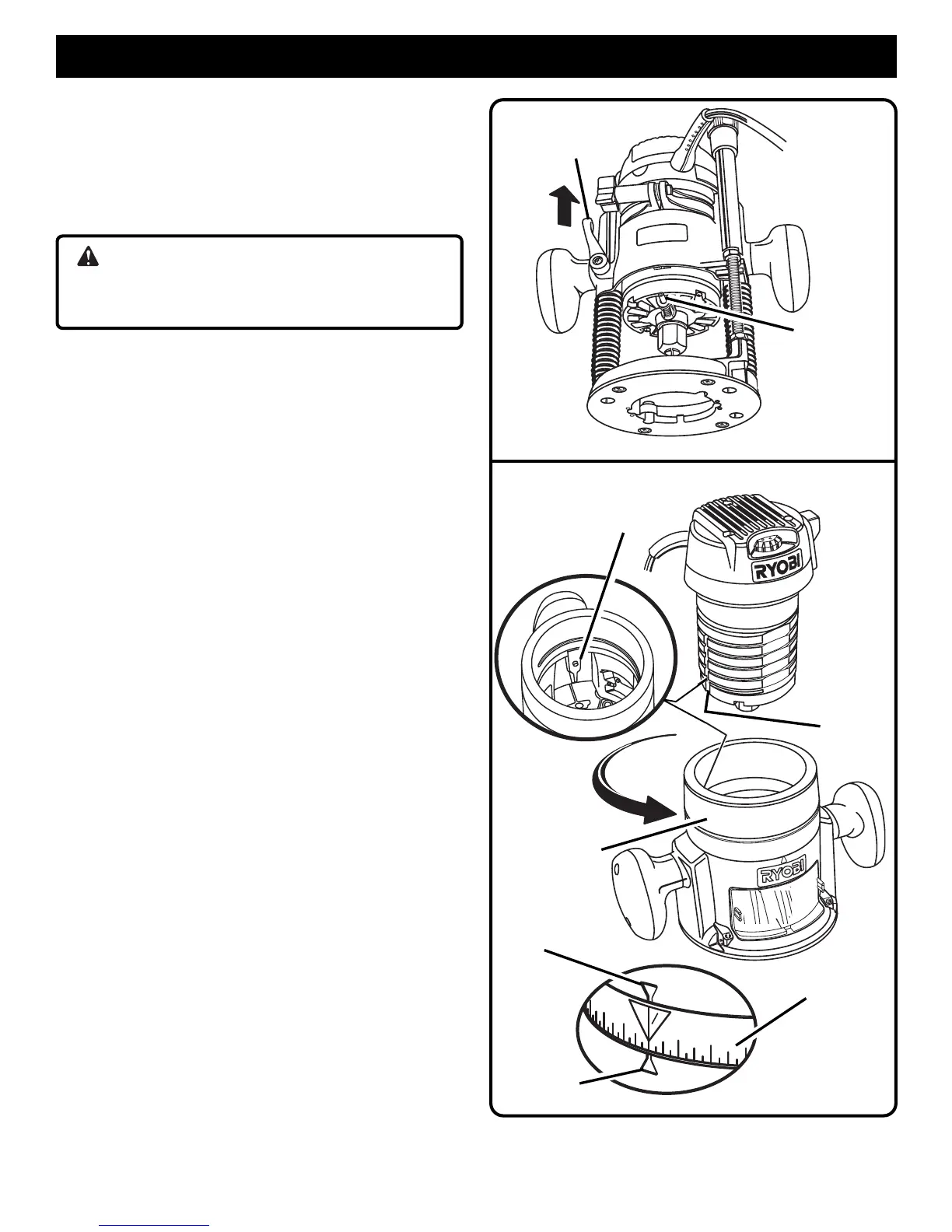 RYOBI

RYOBI