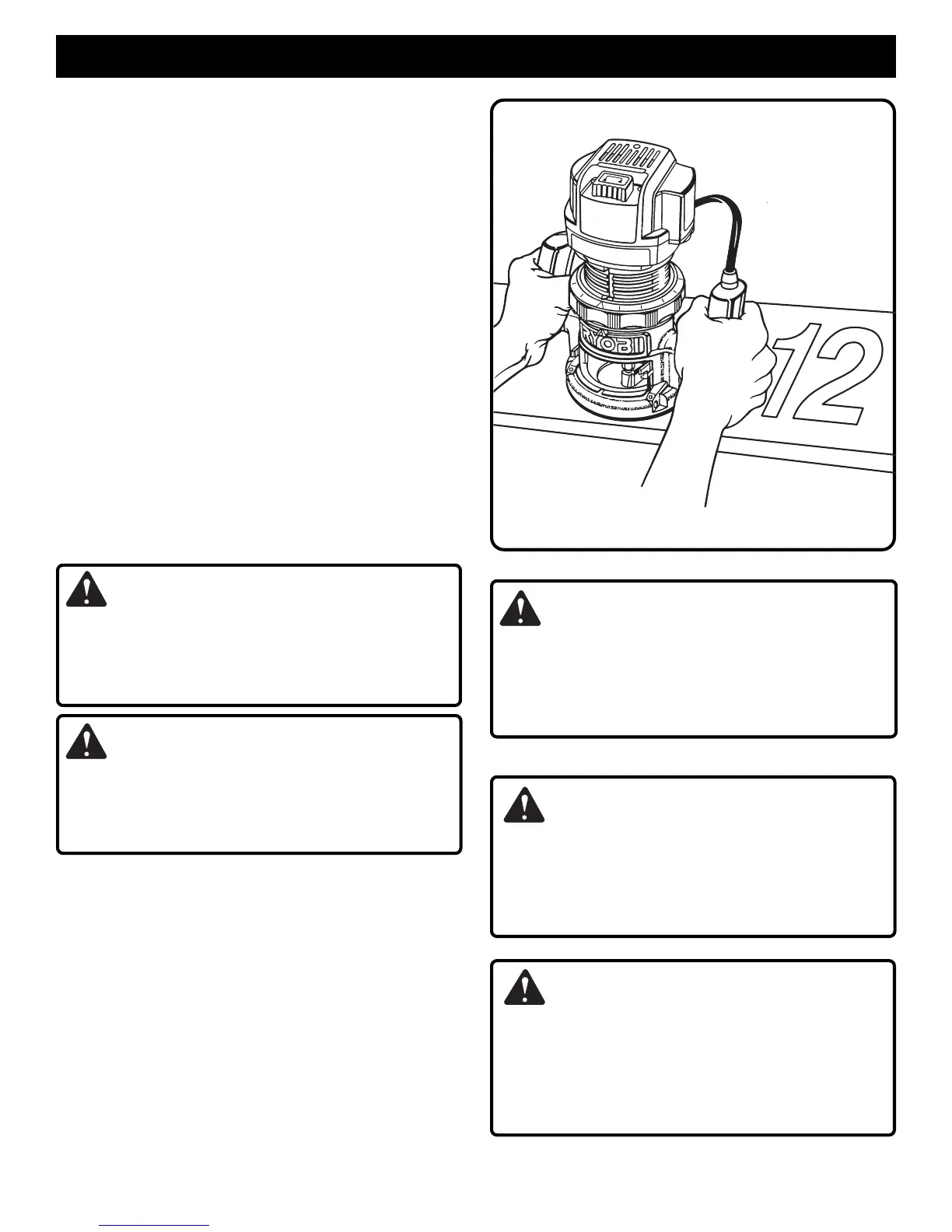 RYOBI

12