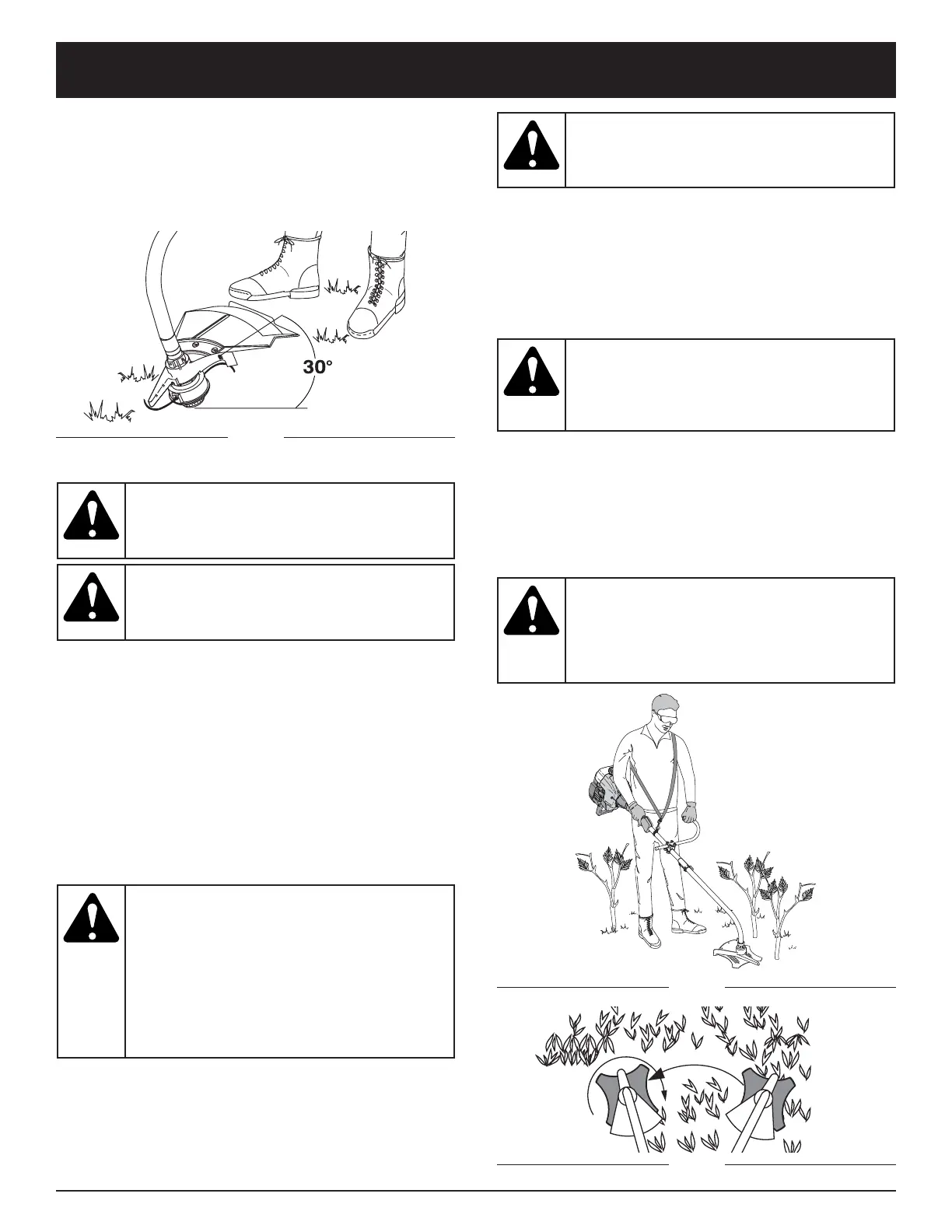 30°