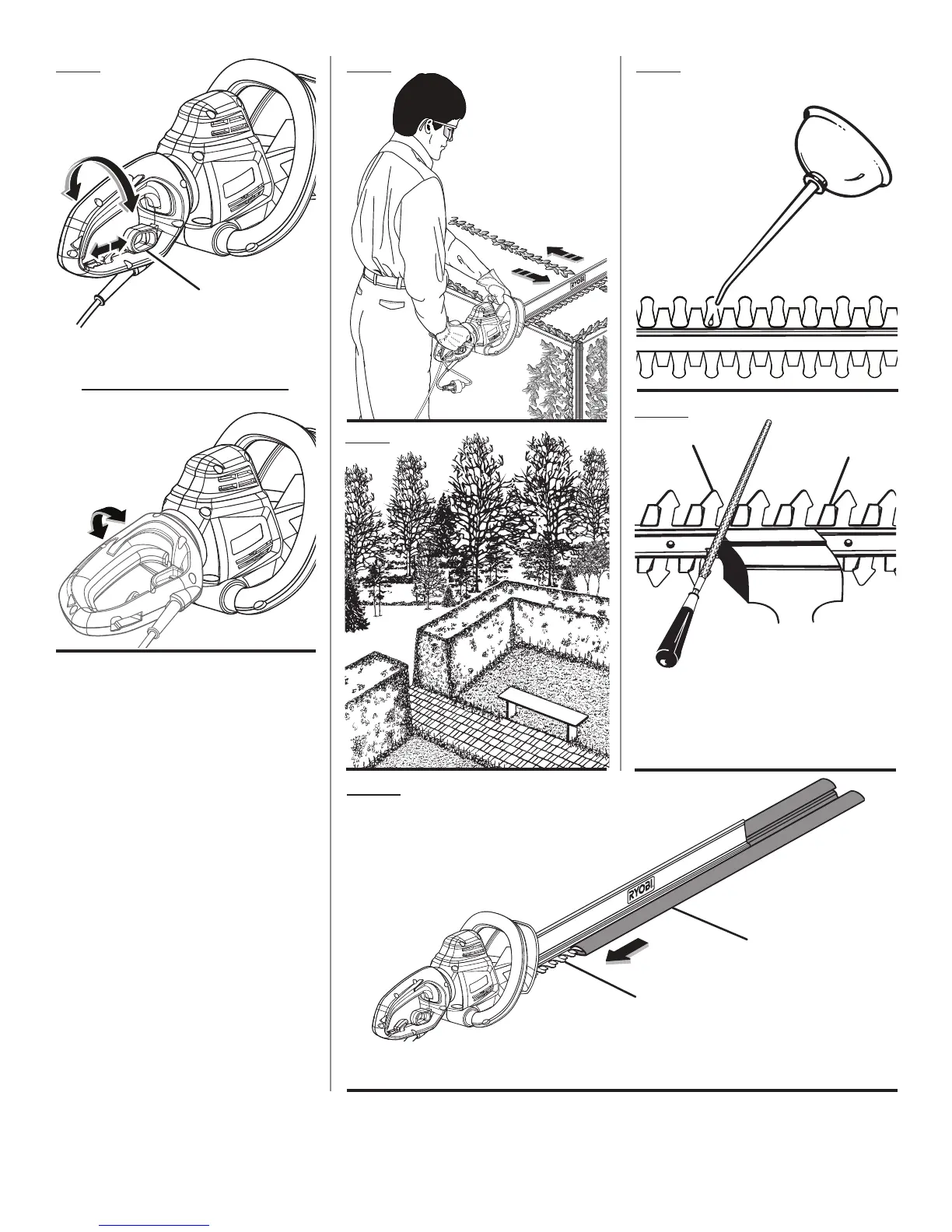 RYOBI

RYOBI