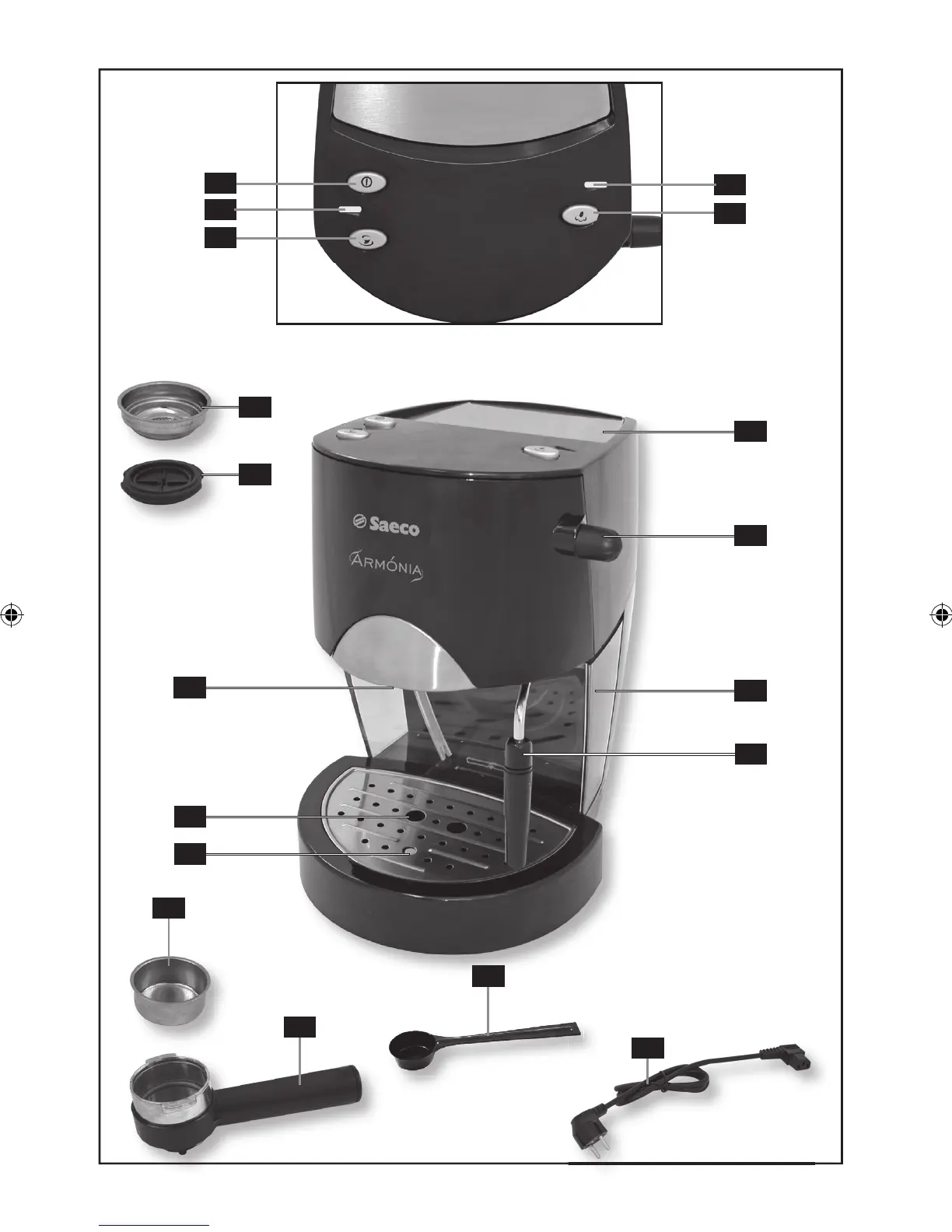 Saeco
ARMÓNIA