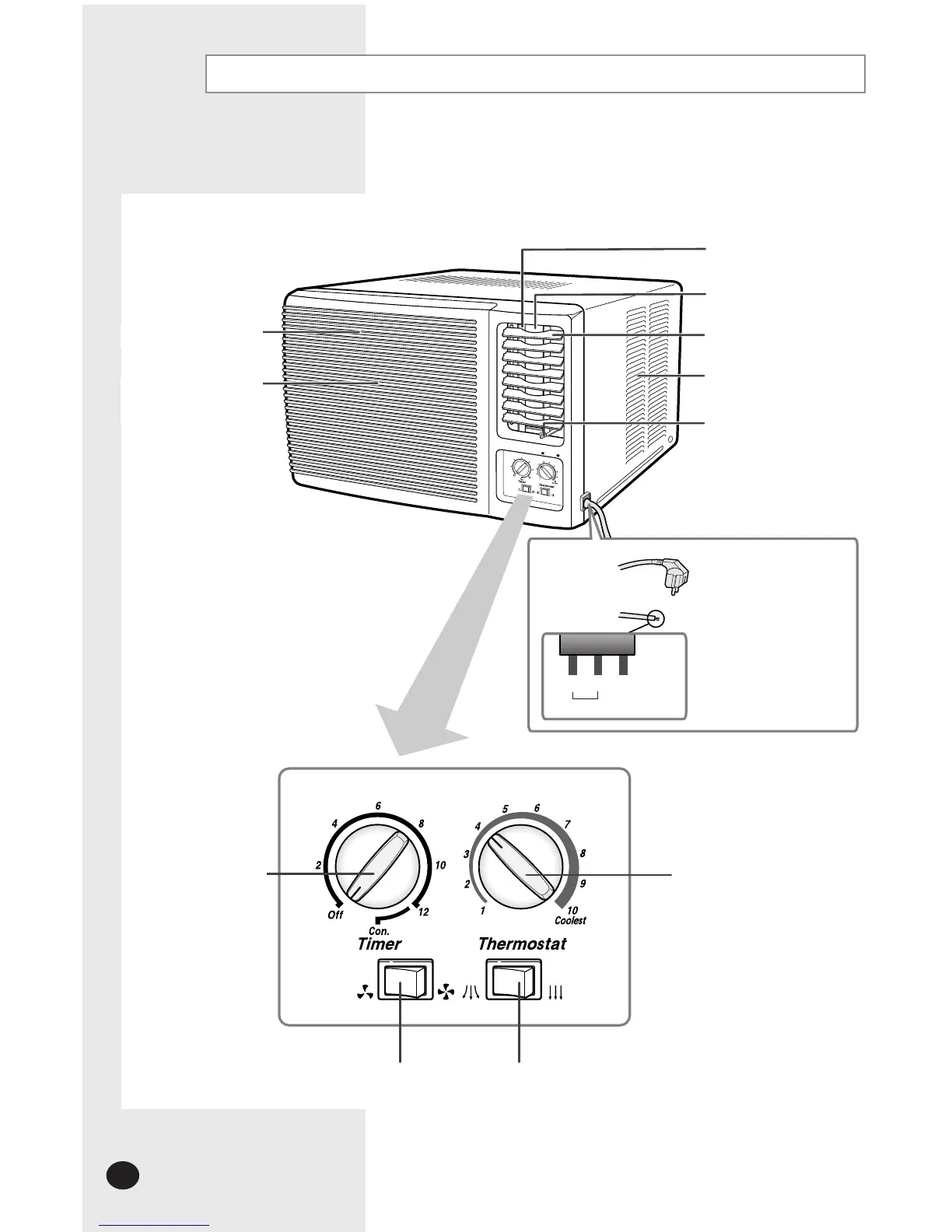 6
4
8
2
10
Off
12
Con.
Timer

5
6
4
7
3
8
2
9
1
10
Coolest
Thermostat