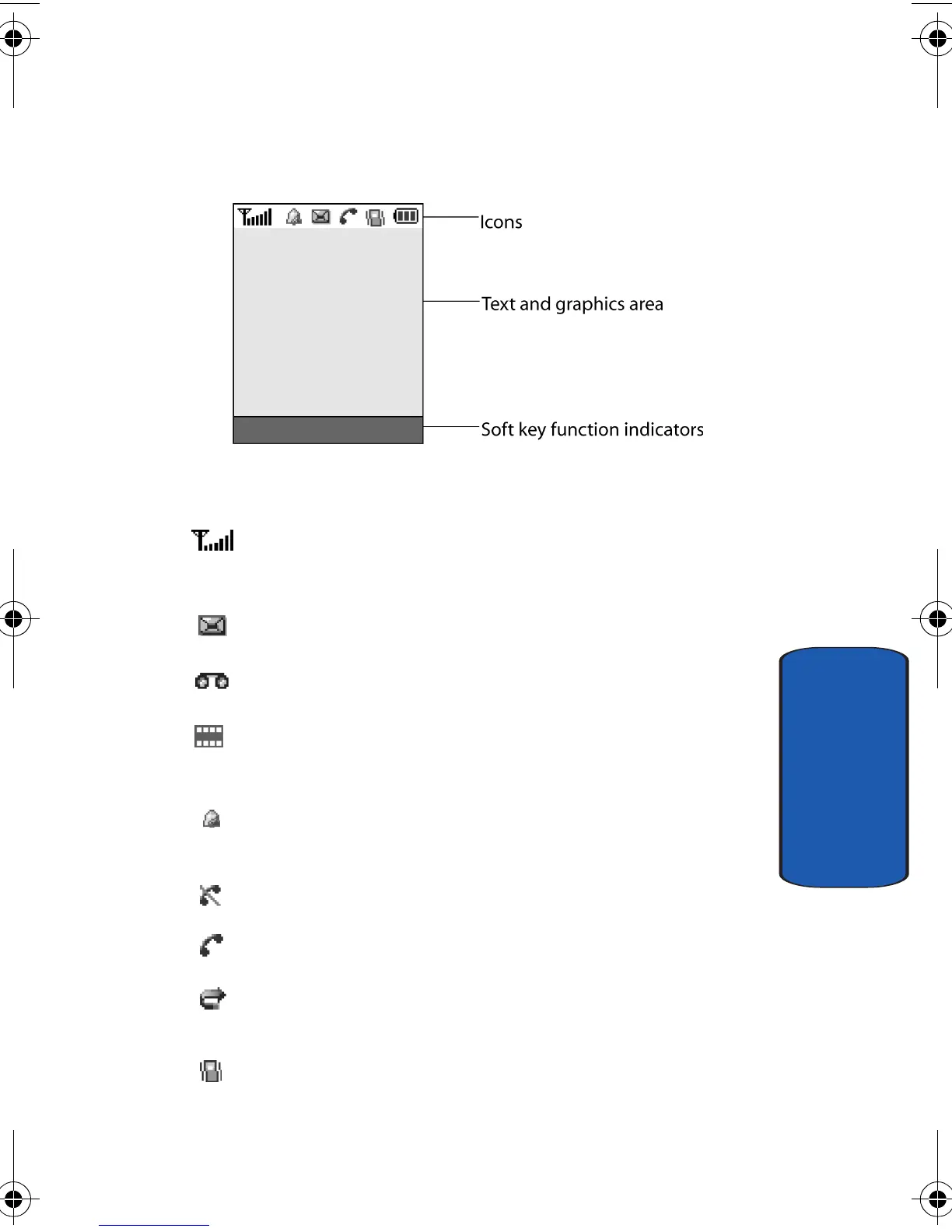 Icons

Text and graphics area

Soft key function indicators