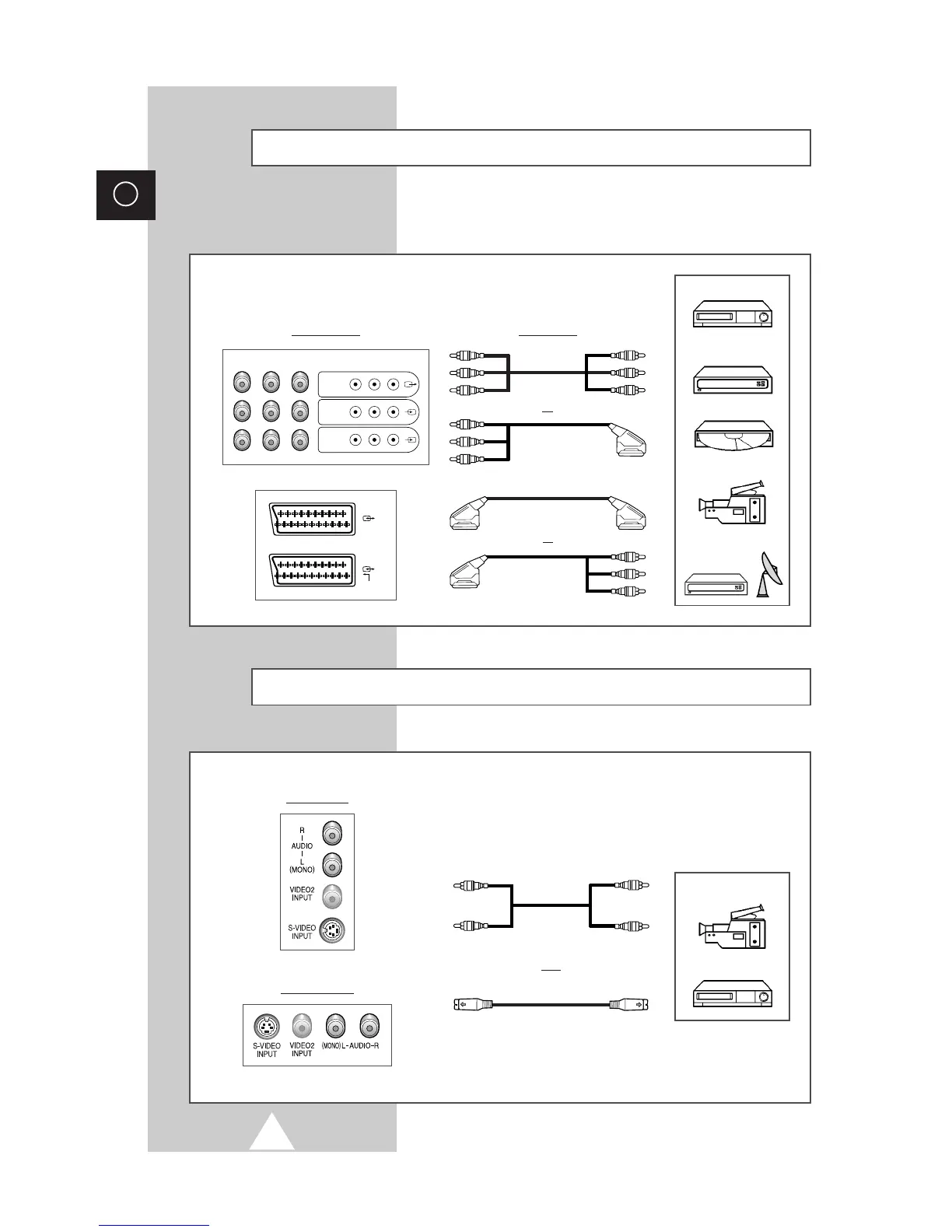 R
AUDIO
L
(MONO)
VIDEO2
INPUT
S-VIDEO
INPUT

S-VIDEO
INPUT
VIDEO2
INPUT
(MONO) L - AUDIO - R