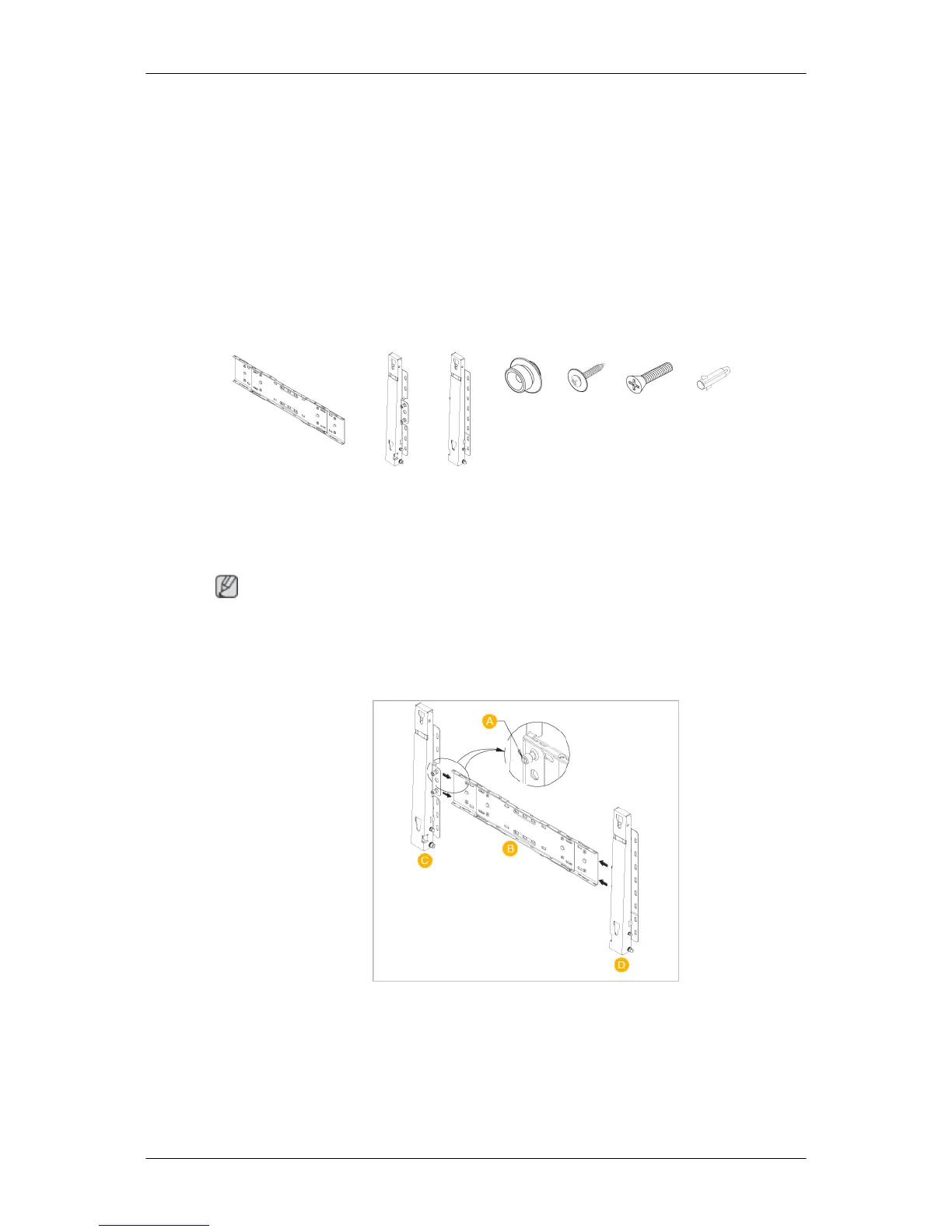 A

B

C

D