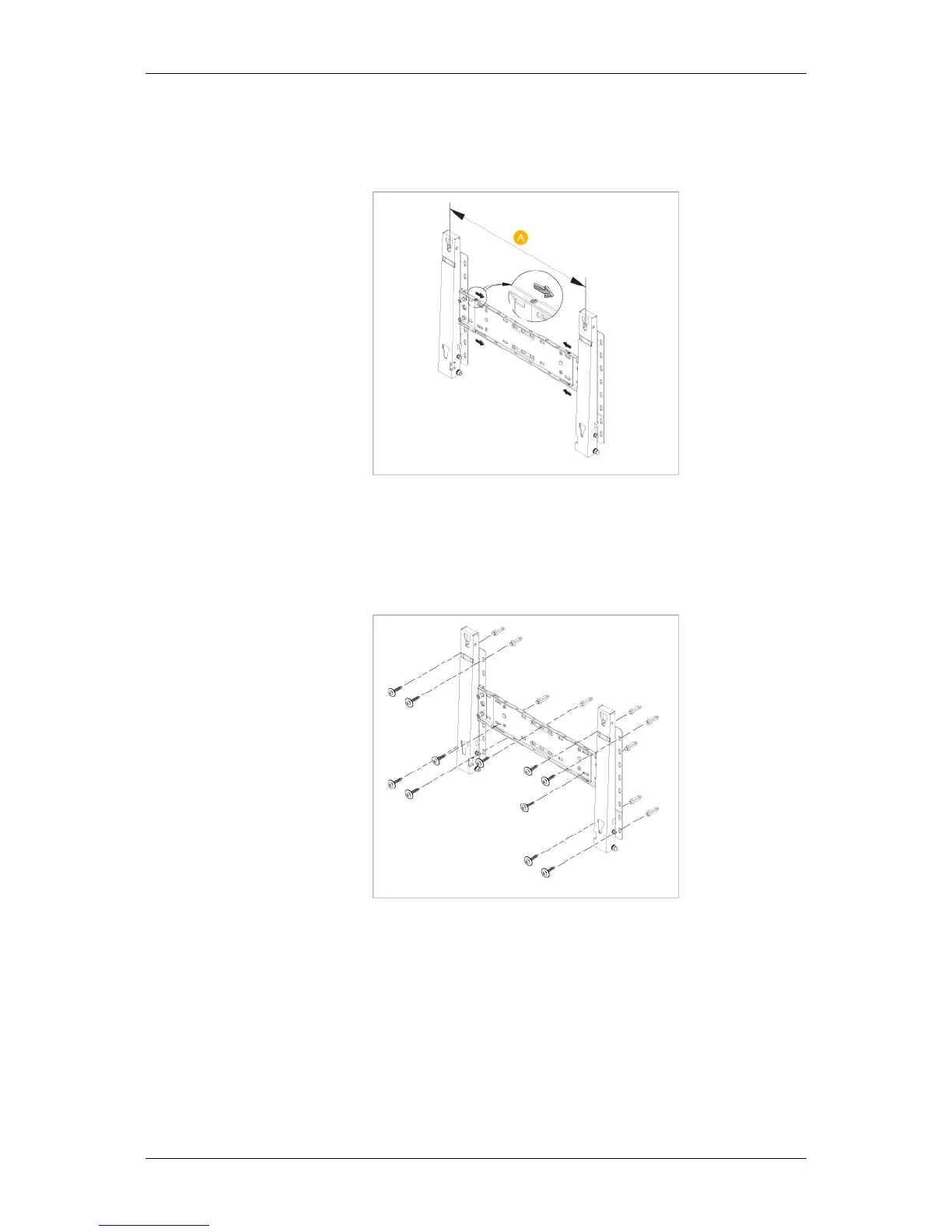 A