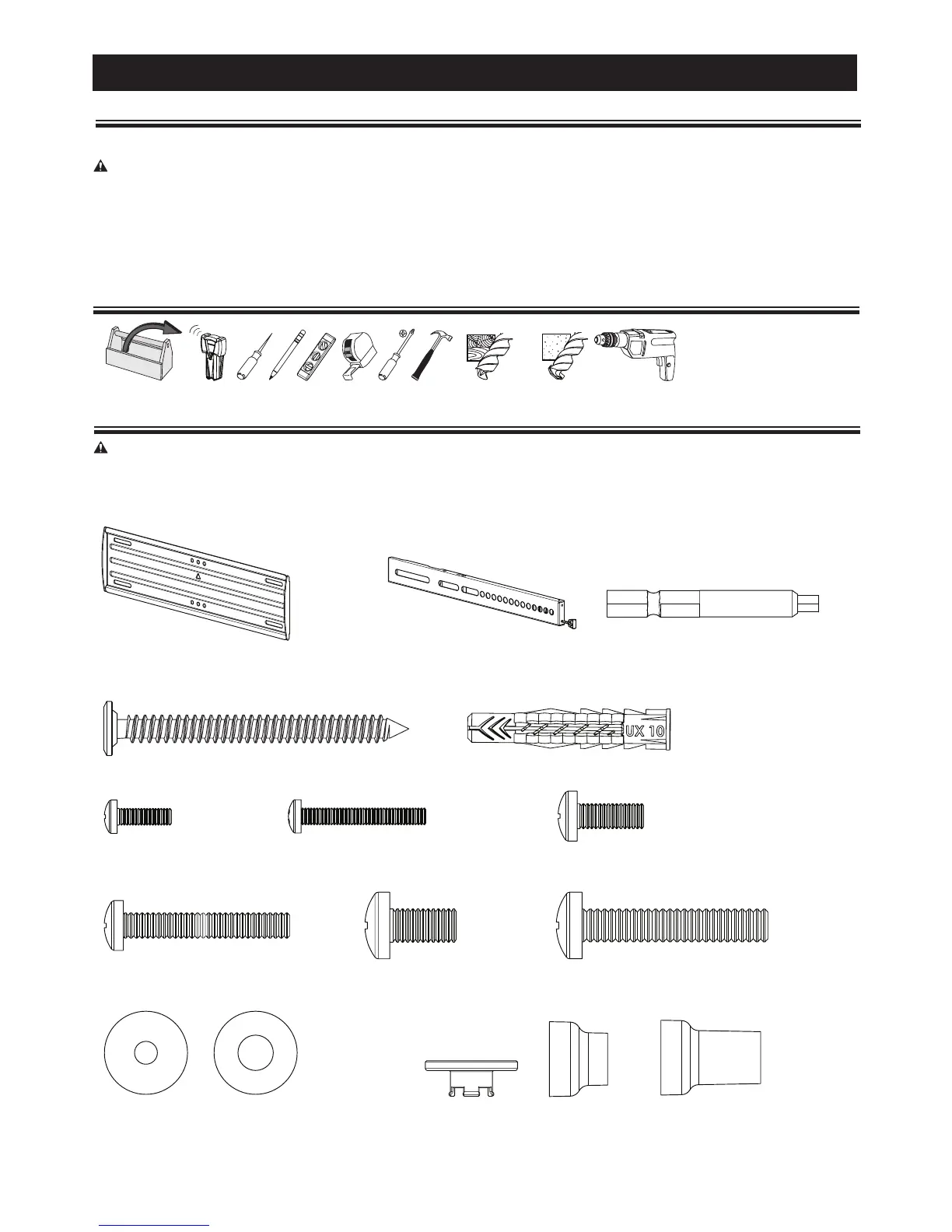 UX 10