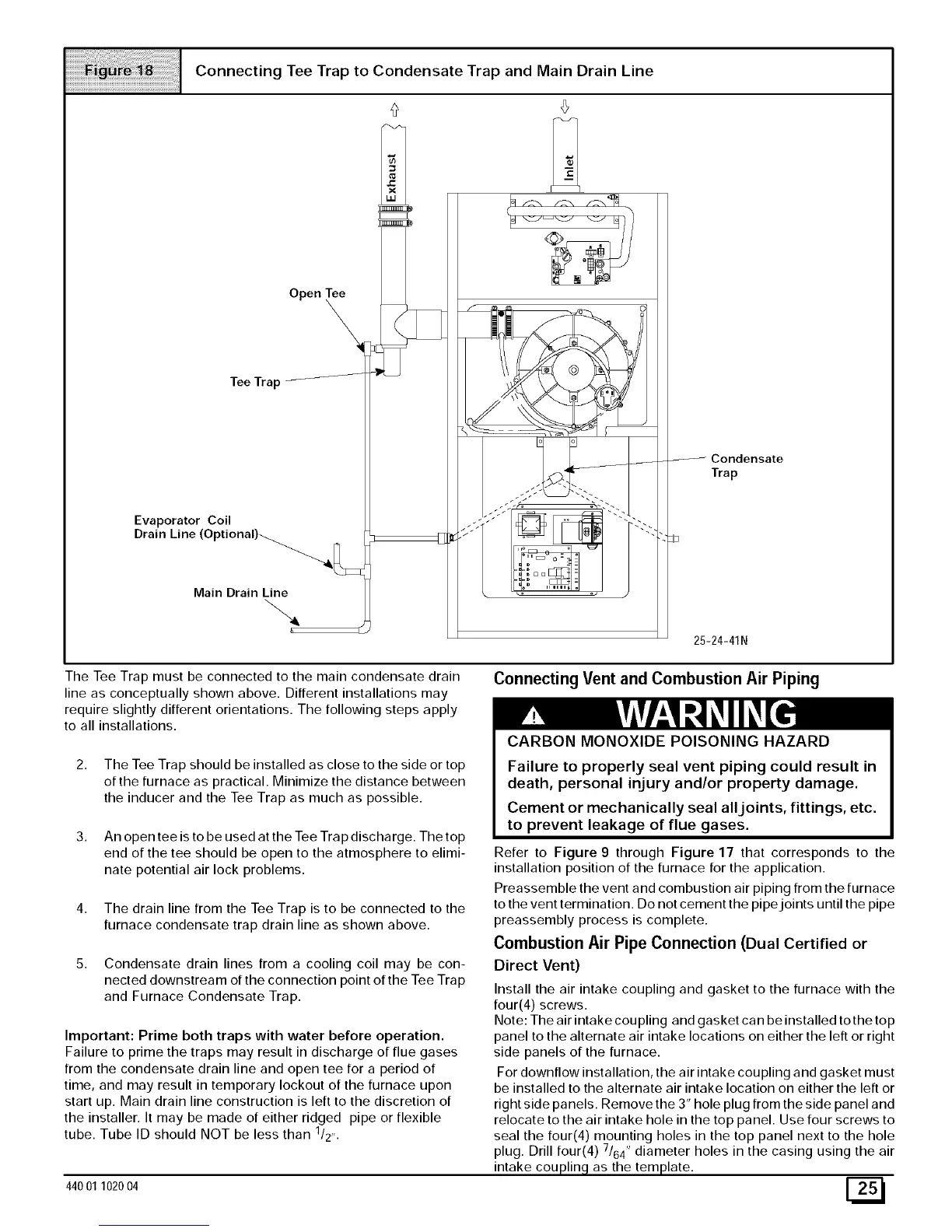 Figure 18 Connecting Tee Trap to Condensate Trap and Main Drain Line

Exhaust

Inlet

Open Tee

Tee Trap

Condensate Trap

Evaporator Coil Drain Line (Optional)

Main Drain Line

25-24-41N

The Tee Trap must be connected to the main condensate drain line as conceptually shown above. Different installations may require slightly different orientations. The following steps apply to all installations.

2. The Tee Trap should be installed as close to the side or top of the furnace as practical. Minimize the distance between the inducer and the Tee Trap as much as possible.

3. An open tee is to be used at the Tee Trap discharge. The top end of the tee should be open to the atmosphere to eliminate potential air lock problems.

4. The drain line from the Tee Trap is to be connected to the furnace condensate trap drain line as shown above.

5. Condensate drain lines from a cooling coil may be connected downstream of the connection point of the Tee Trap and Furnace Condensate Trap.

Important: Prime both traps with water before operation. Failure to prime the traps may result in discharge of flue gases from the condensate drain line and open tee for a period of time, and may result in temporary lockout of the furnace upon start up. Main drain line construction is left to the discretion of the installer. It may be made of either ridged pipe or flexible tube. Tube ID should NOT be less than $^1/_2$".

Connecting Vent and Combustion Air Piping

WARNING

CARBON MONOXIDE POISONING HAZARD

Failure to properly seal vent piping could result in death, personal injury and/or property damage.

Cement or mechanically seal all joints, fittings, etc. to prevent leakage of flue gases.

Refer to Figure 9 through Figure 17 that corresponds to the installation position of the furnace for the application.

Preassemble the vent and combustion air piping from the furnace to the vent termination. Do not cement the pipe joints until the pipe preassembly process is complete.

Combustion Air Pipe Connection (Dual Certified or Direct Vent)

Install the air intake coupling and gasket to the furnace with the four(4) screws.
Note: The air intake coupling and gasket can be installed to the top panel to the alternate air intake locations on either the left or right side panels of the furnace.

For downflow installation, the air intake coupling and gasket must be installed to the alternate air intake location on either the left or right side panels. Remove the 3" hole plug from the side panel and relocate to the air intake hole in the top panel. Use four screws to seal the four(4) mounting holes in the top panel next to the hole plug. Drill four(4) $^7/_{64}$" diameter holes in the casing using the air intake coupling as the template.

440 01 1020 04

25