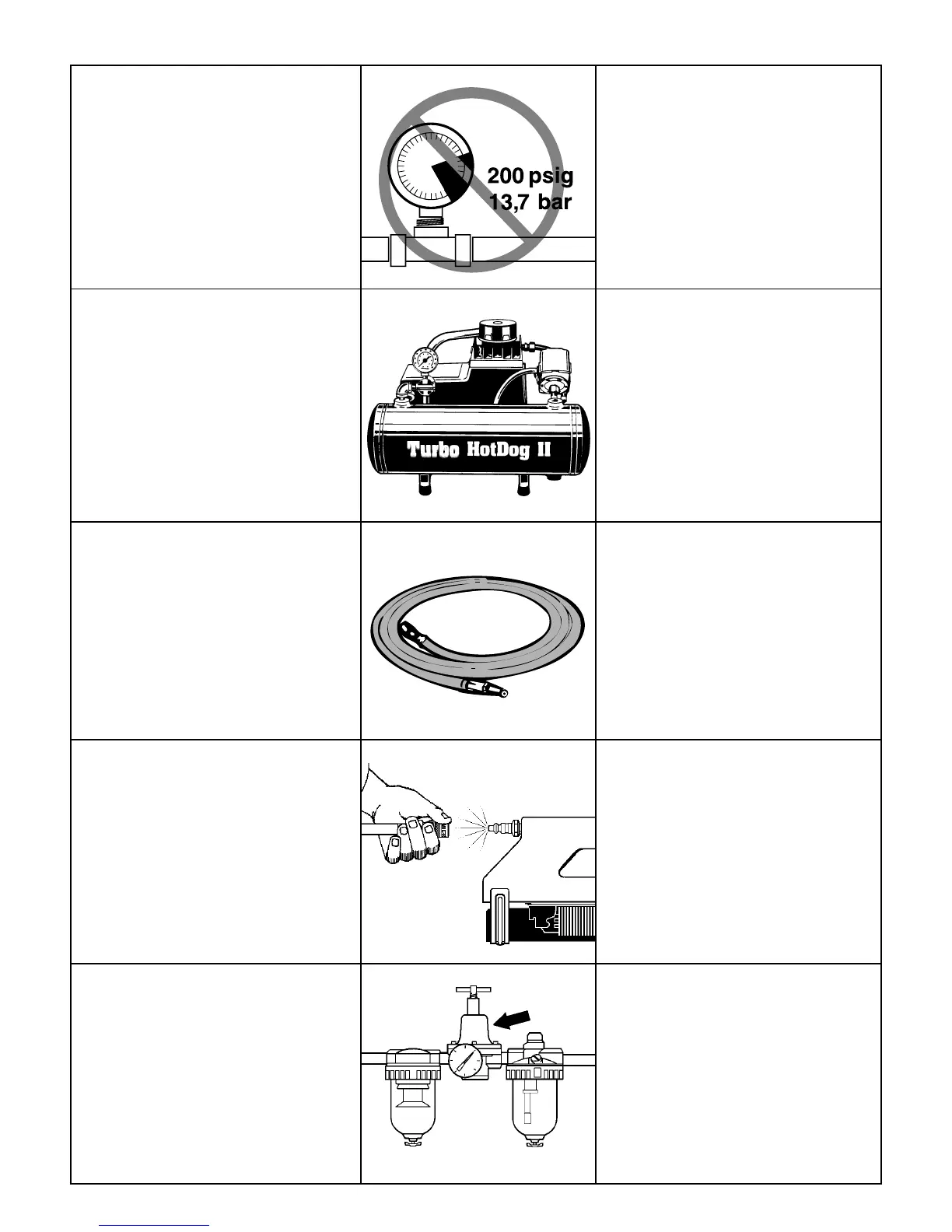 200 psig
13,7 bar

Turbo HotDog II