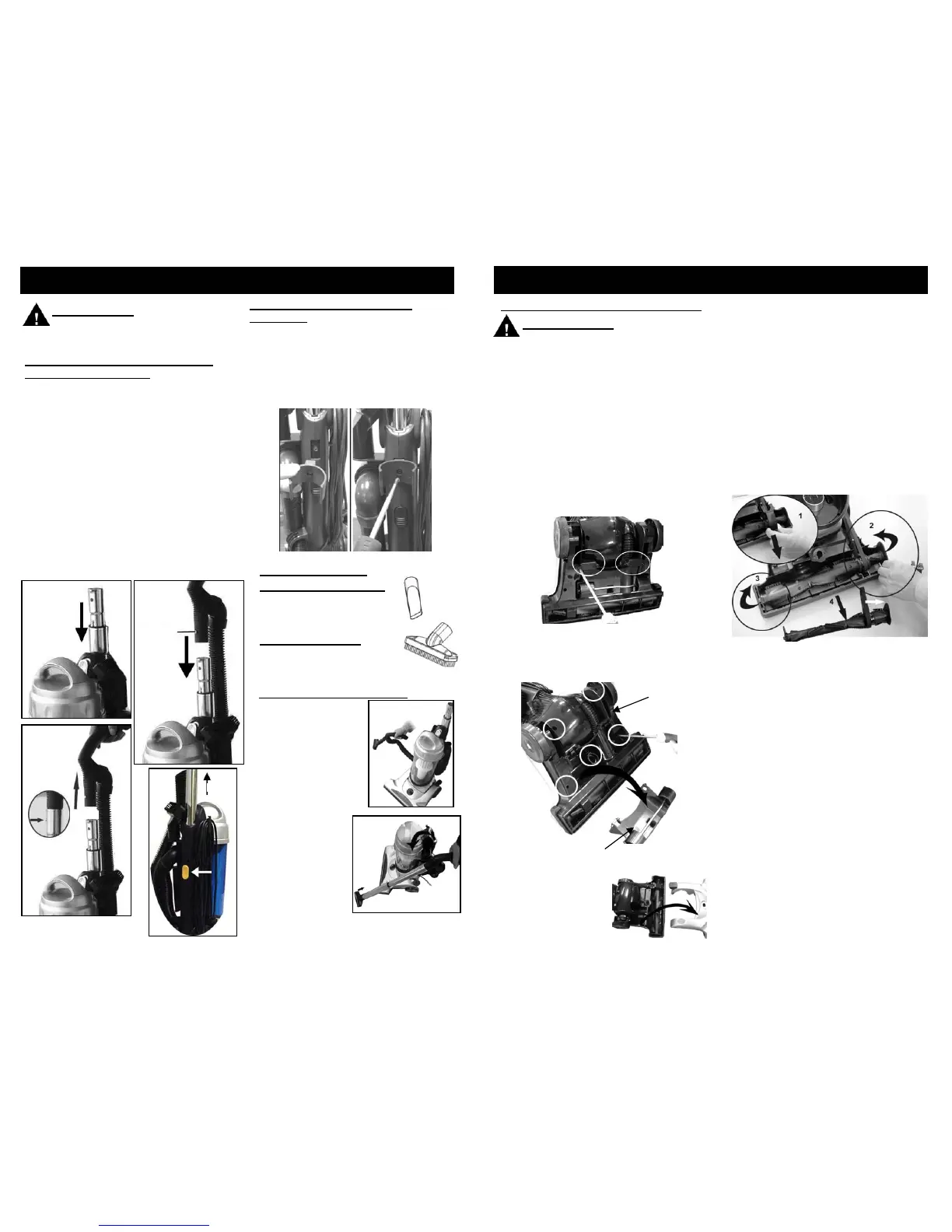 1
2
3
4