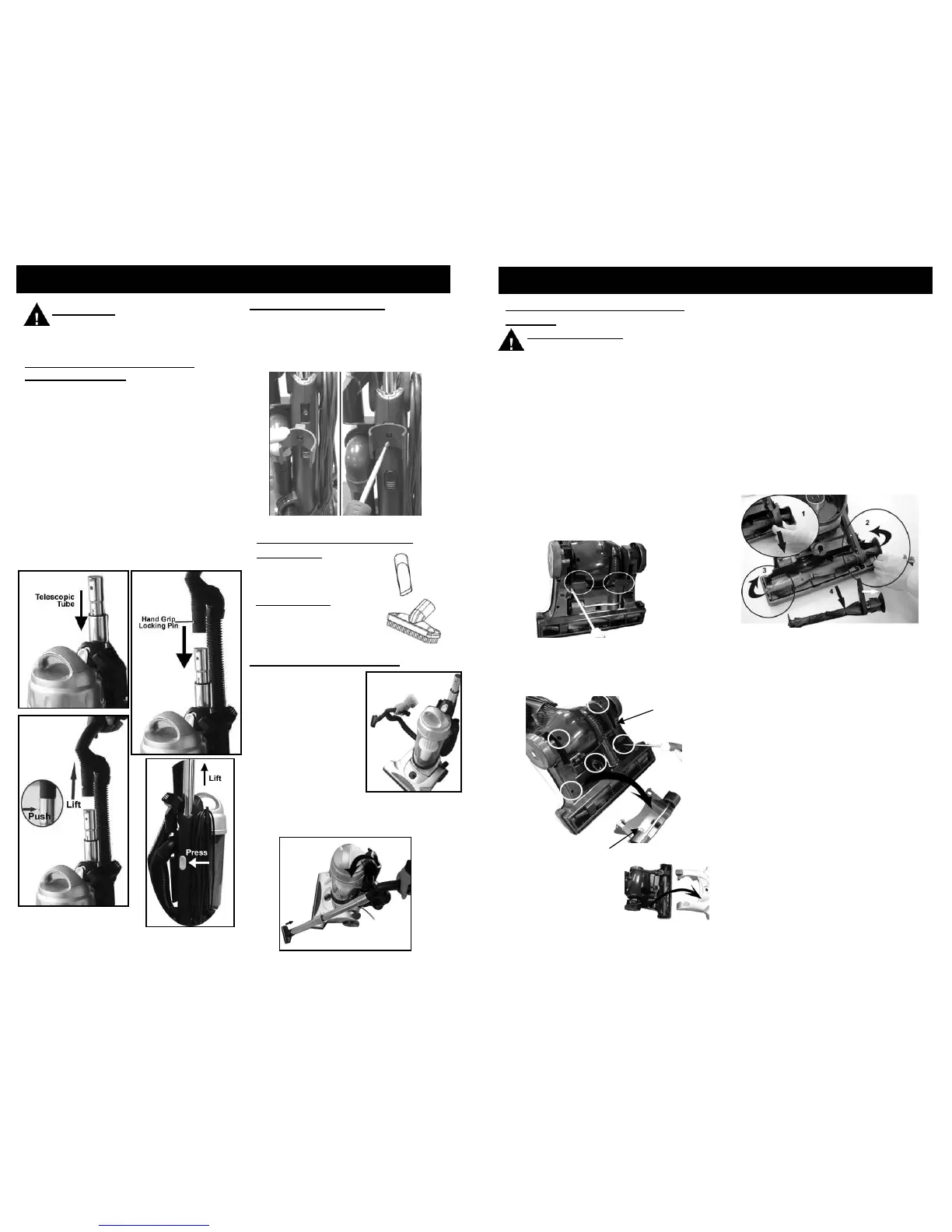 Telescopic Tube

Hand Grip Locking Pin

Push

Lift

Lift

Press

1

2

3

4