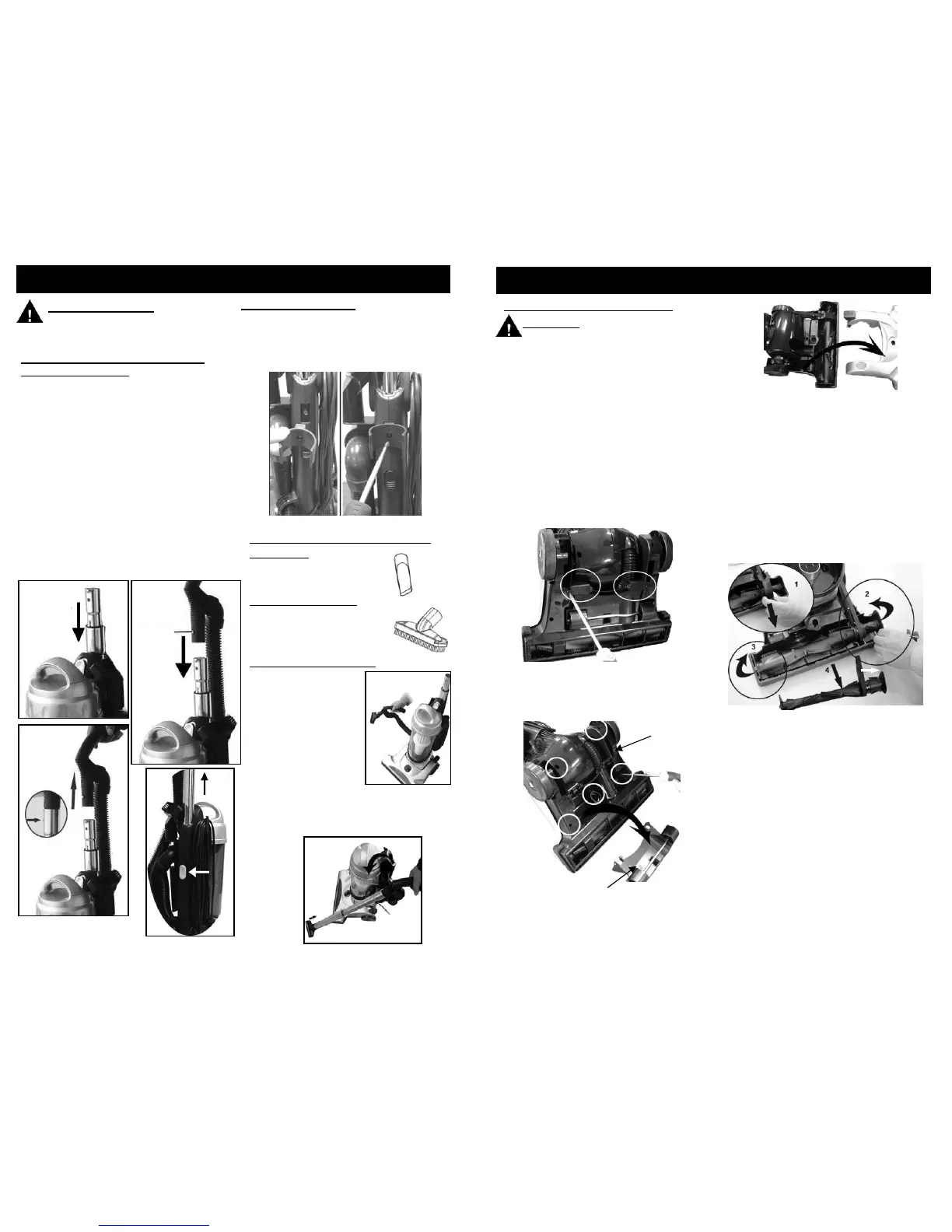 1

2

3

4