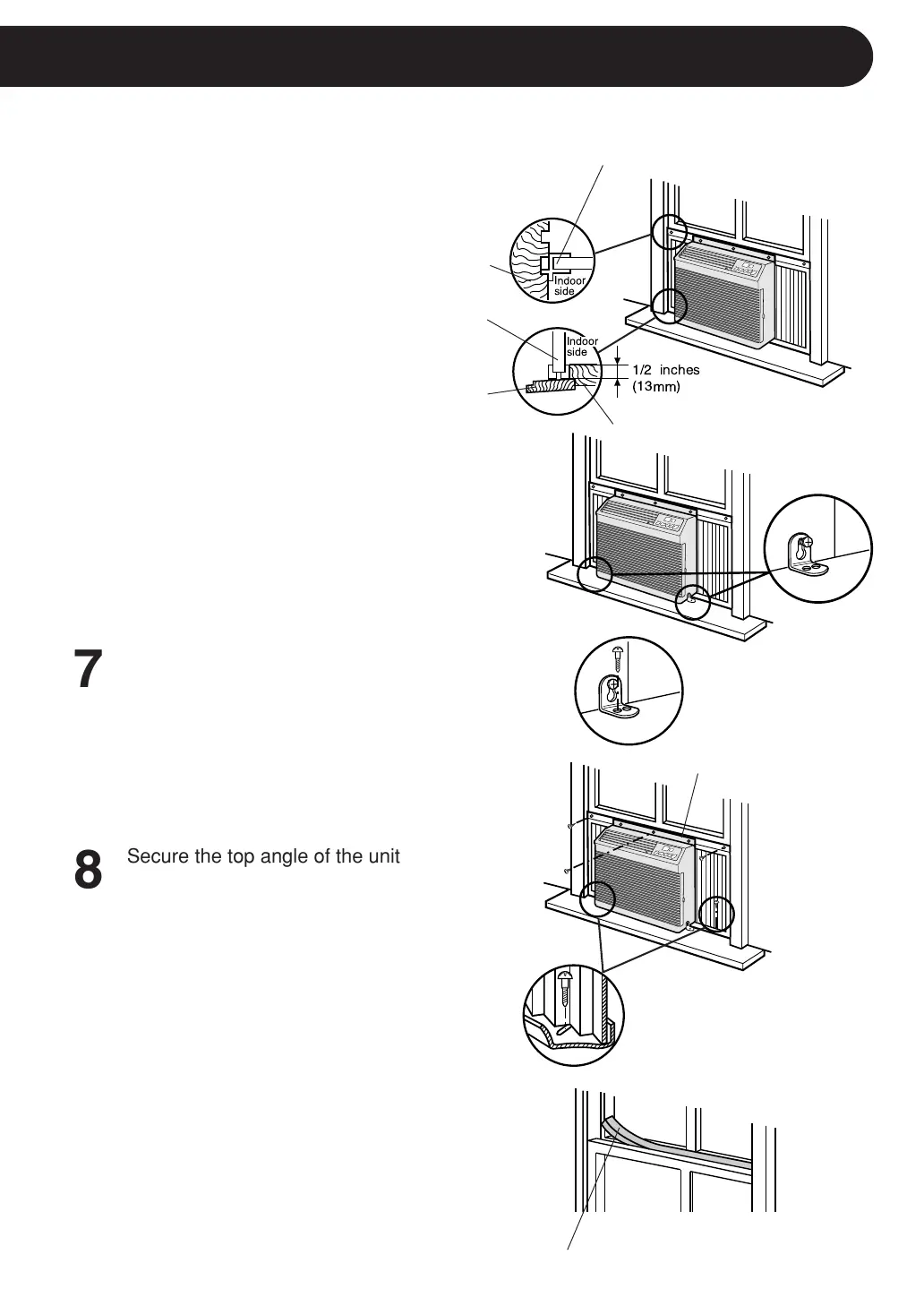 Indoor side

Indoor side

1/2 inches (13mm)

7

8 Secure the top angle of the unit