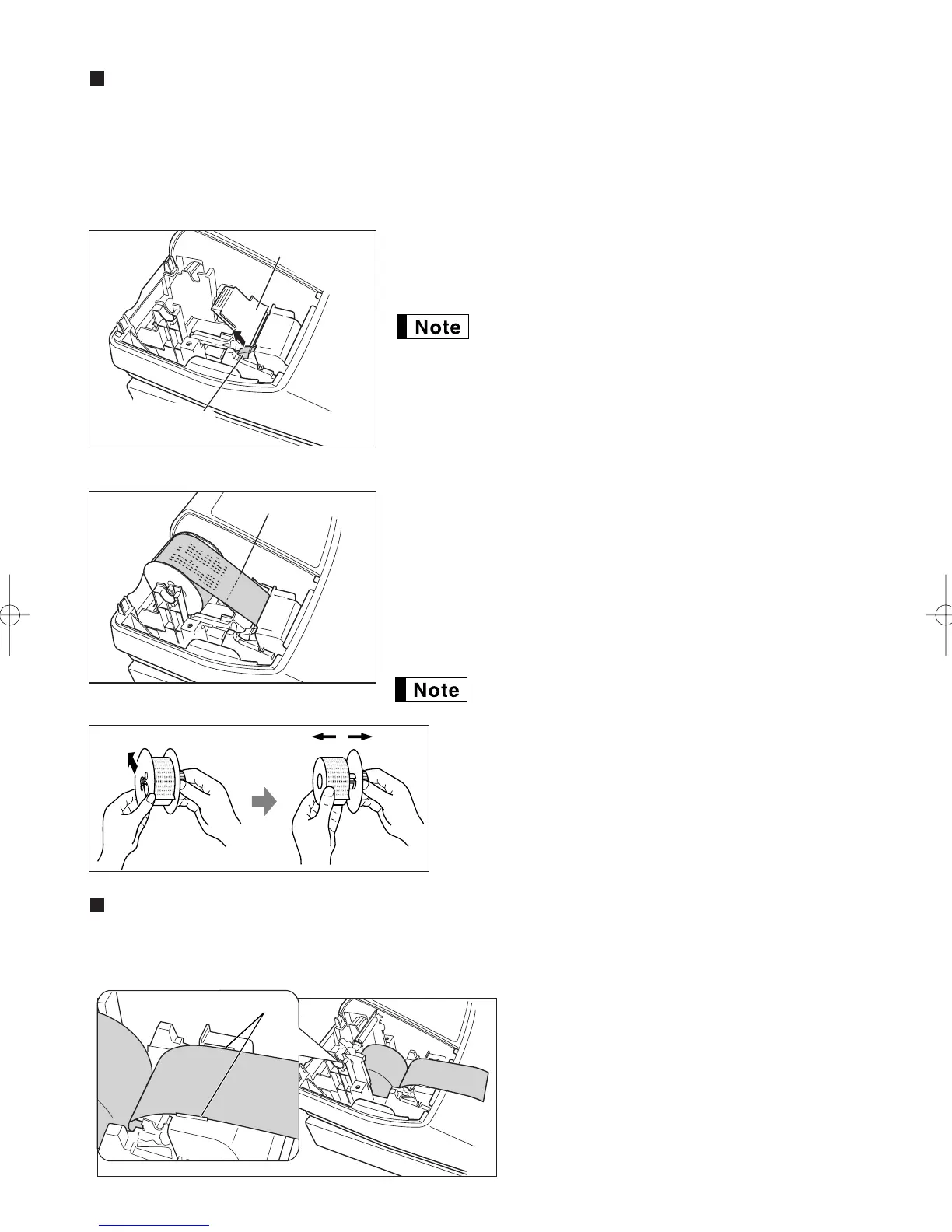 Note

Note