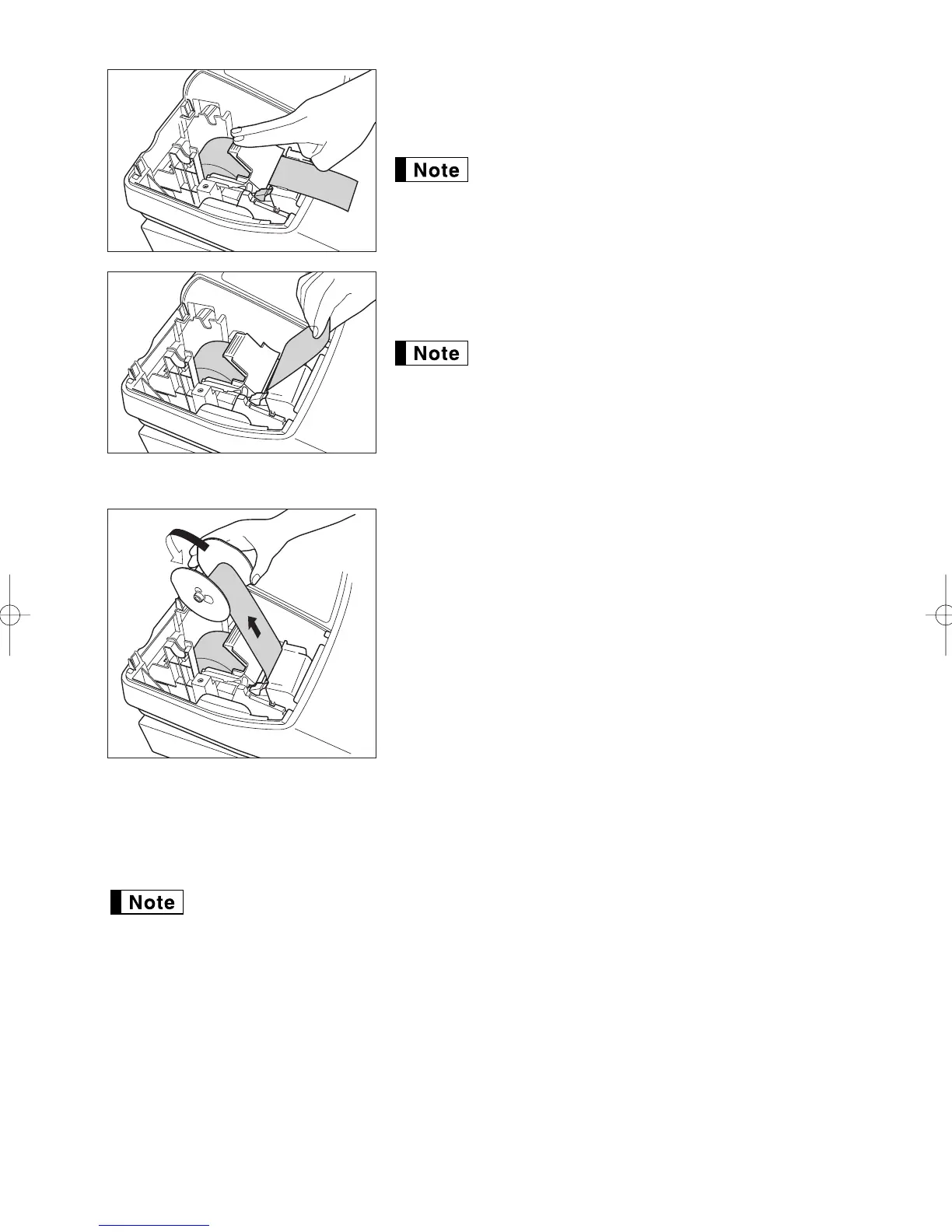 Note

Note

Note