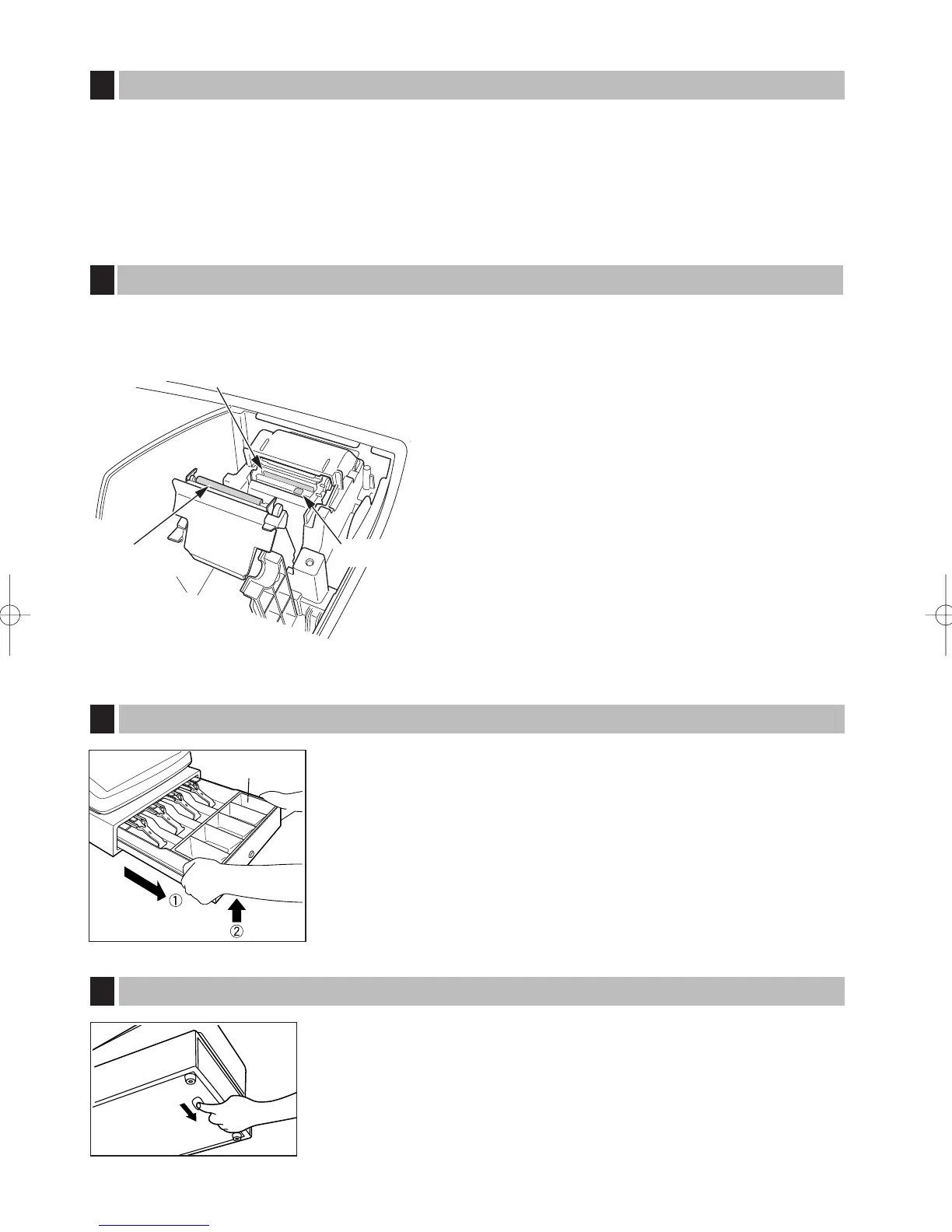 ①

②