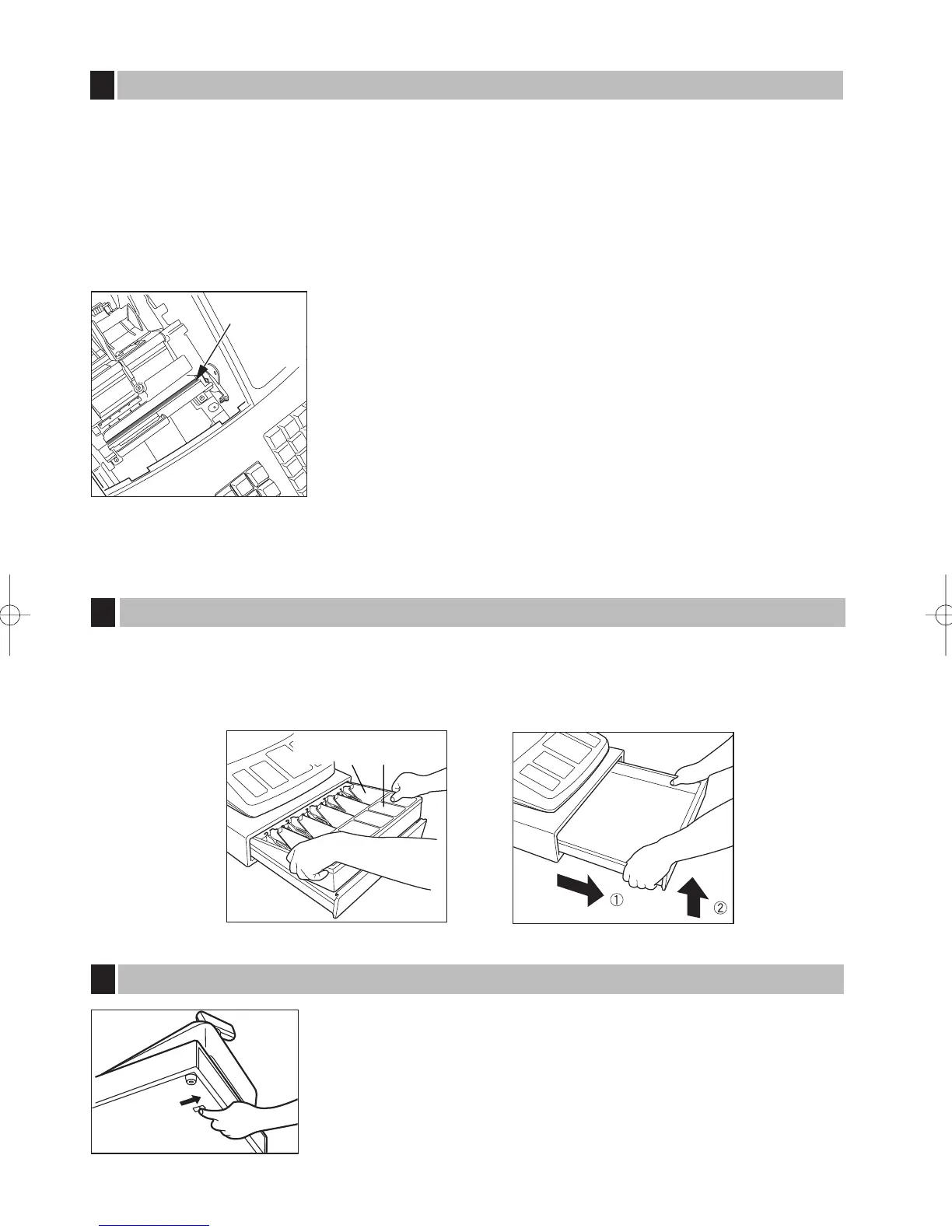 ①

②