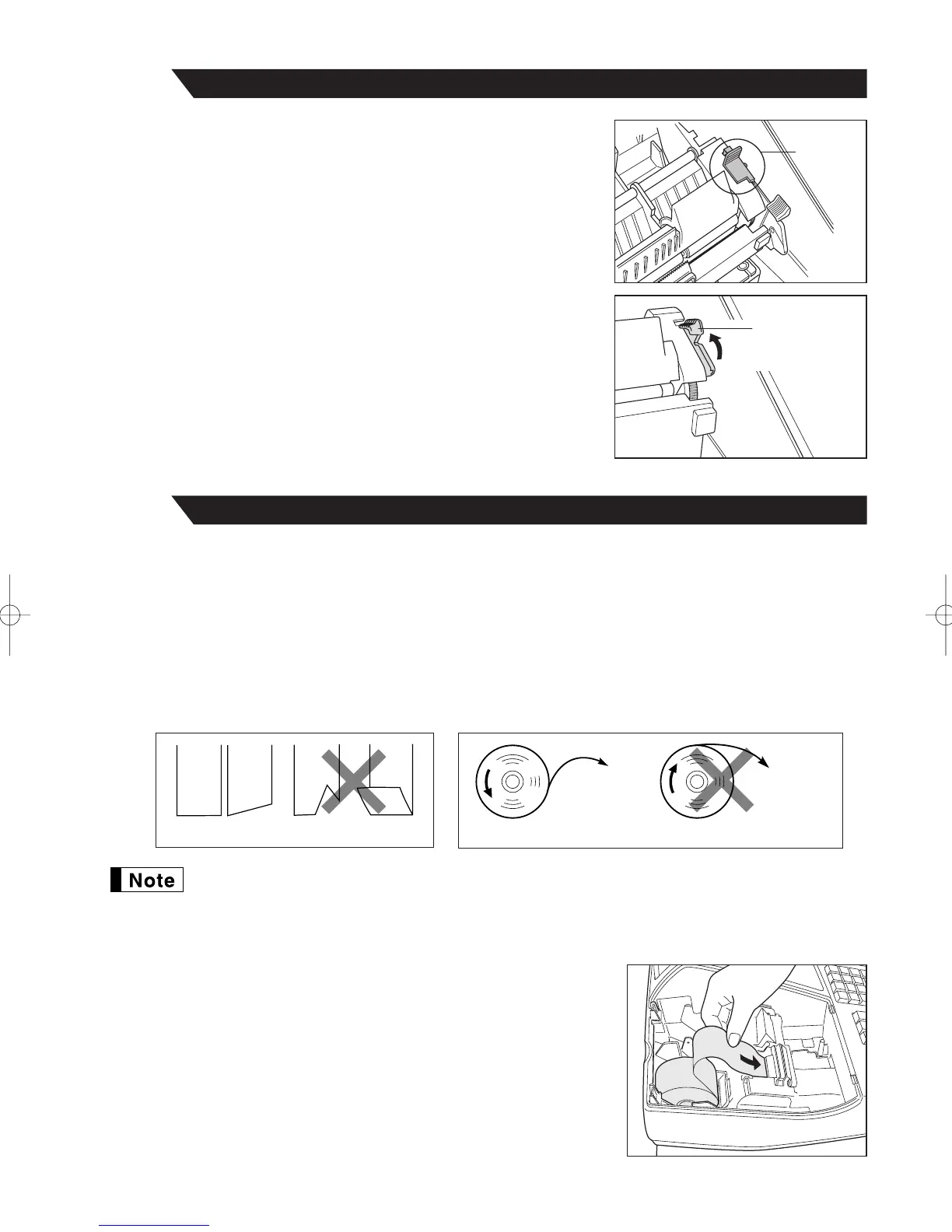 Note