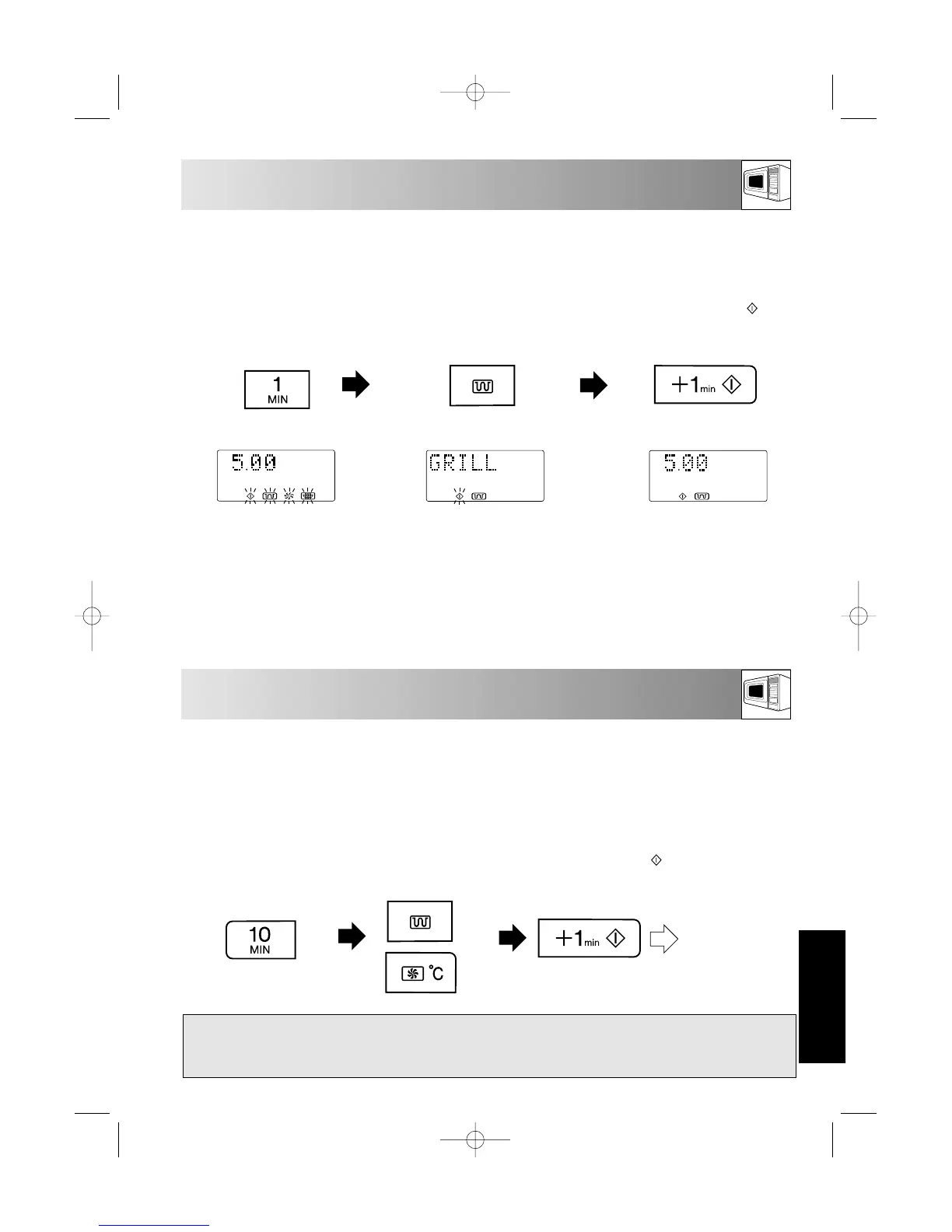 1
MIN

+1min

5.00

GRILL

5.00

10
MIN

°C

+1min