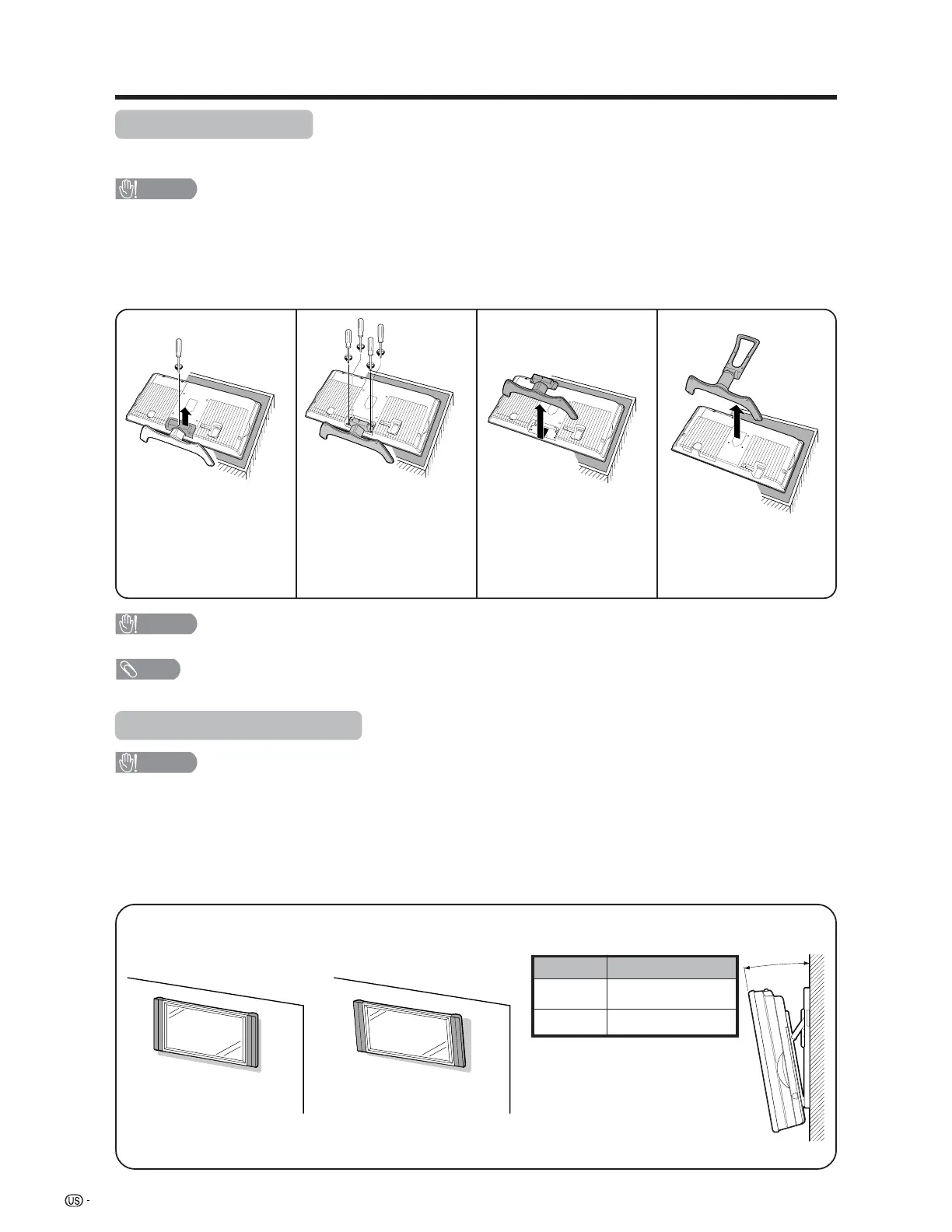 US -