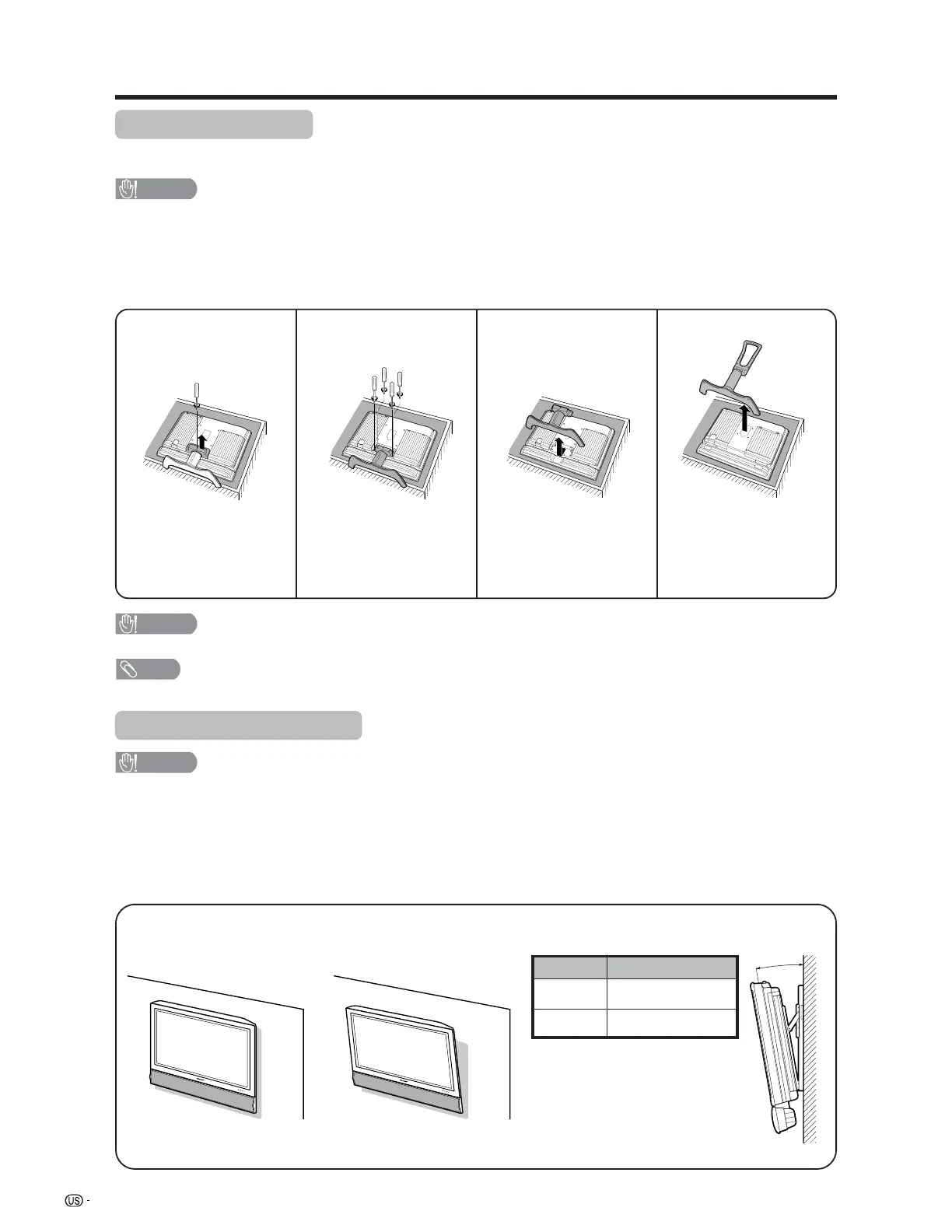 US -