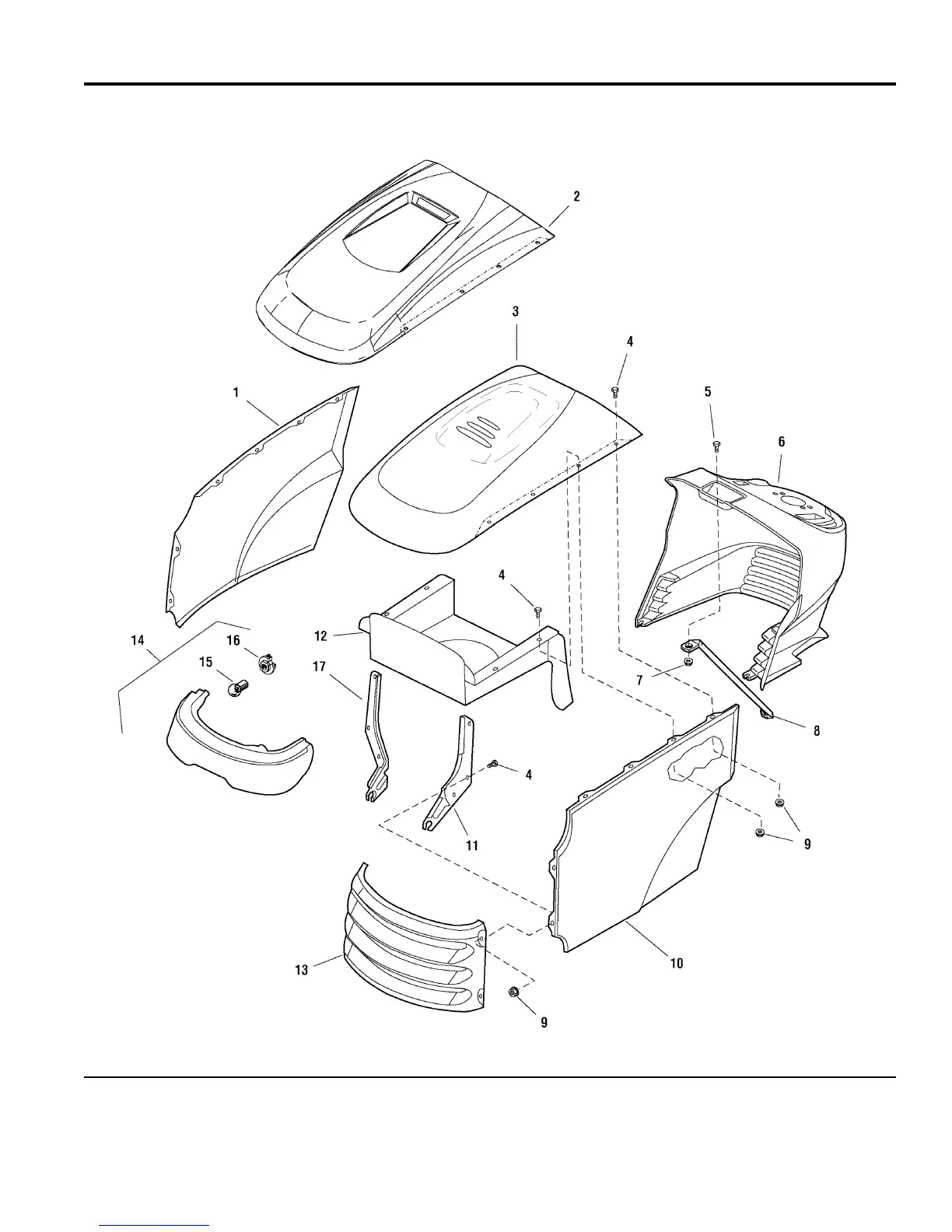 2

3

4

5

6

1

4

12

14

16

15

17

7

8

4

11

9

9

13

10

9