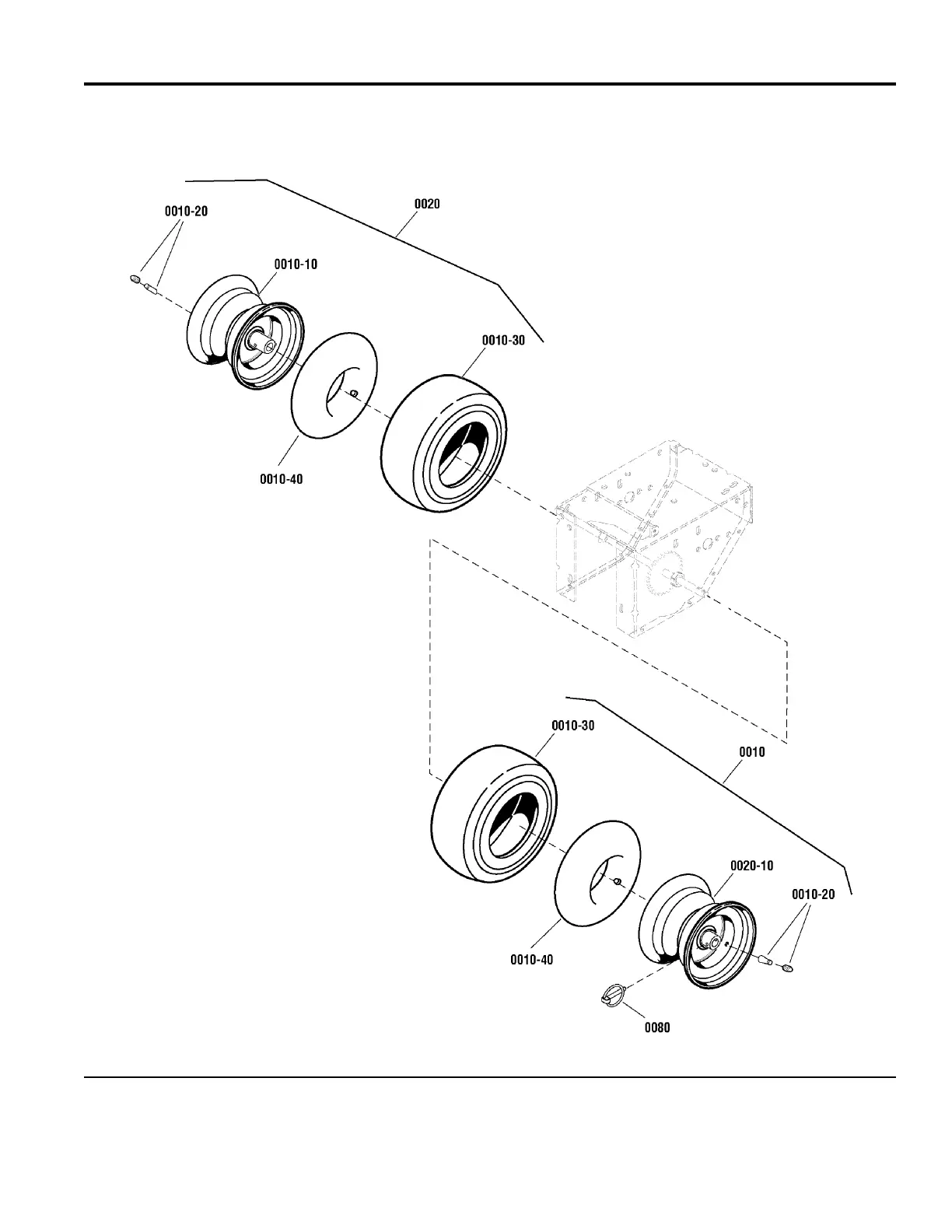 0010-20
0020
0010-10
0010-30
0010-40
0010-30
0010
0020-10
0010-20
0010-40
0080