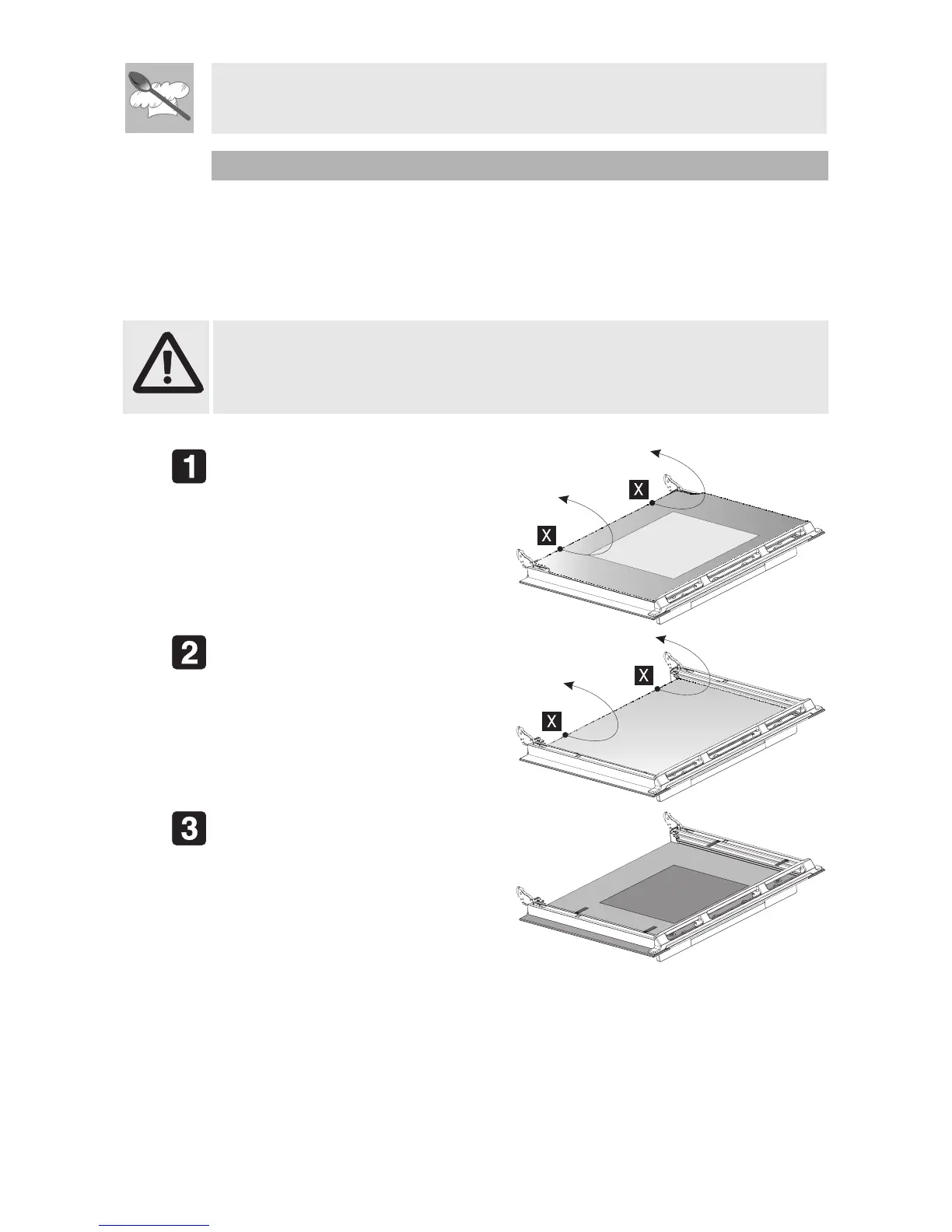 1

X

X

2

X

X

3