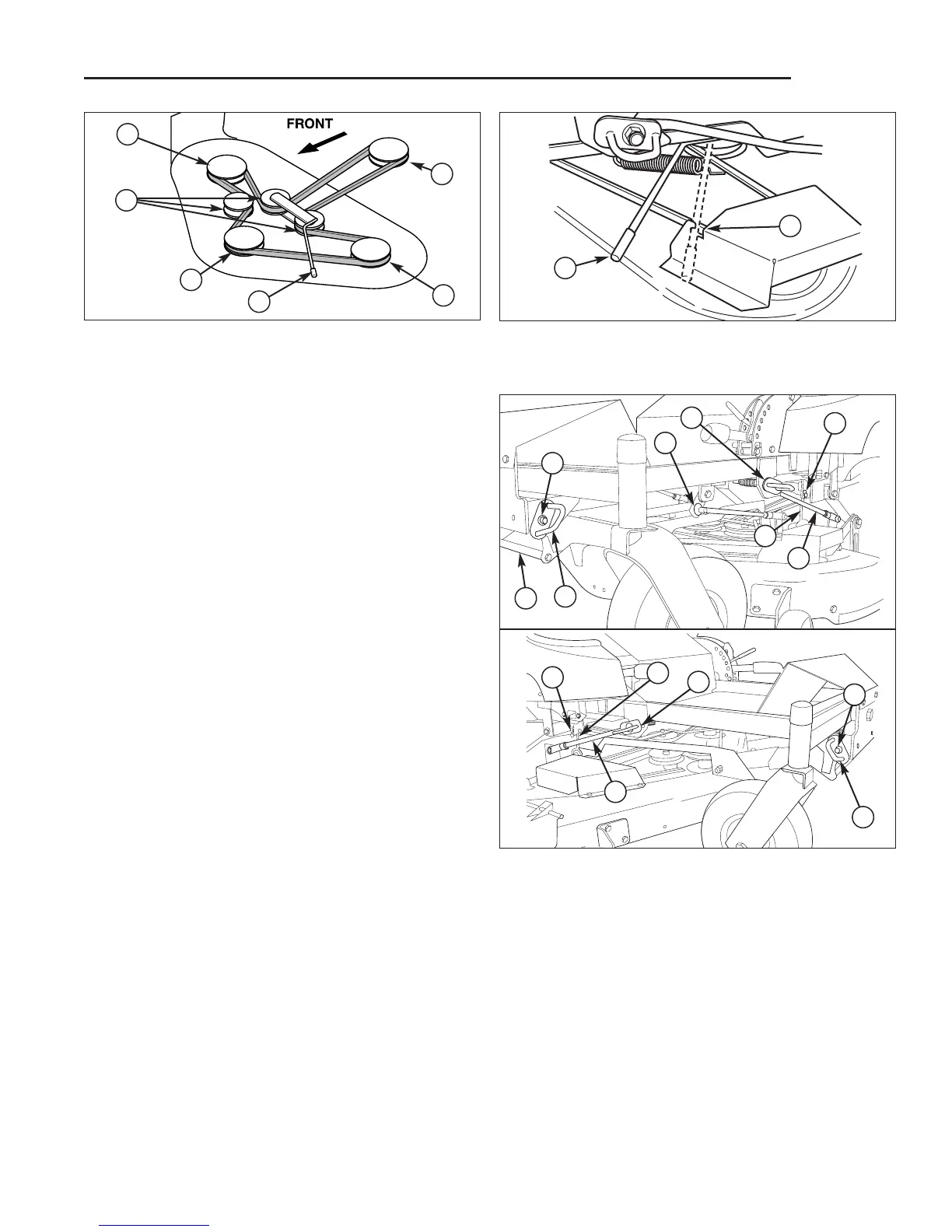 FRONT