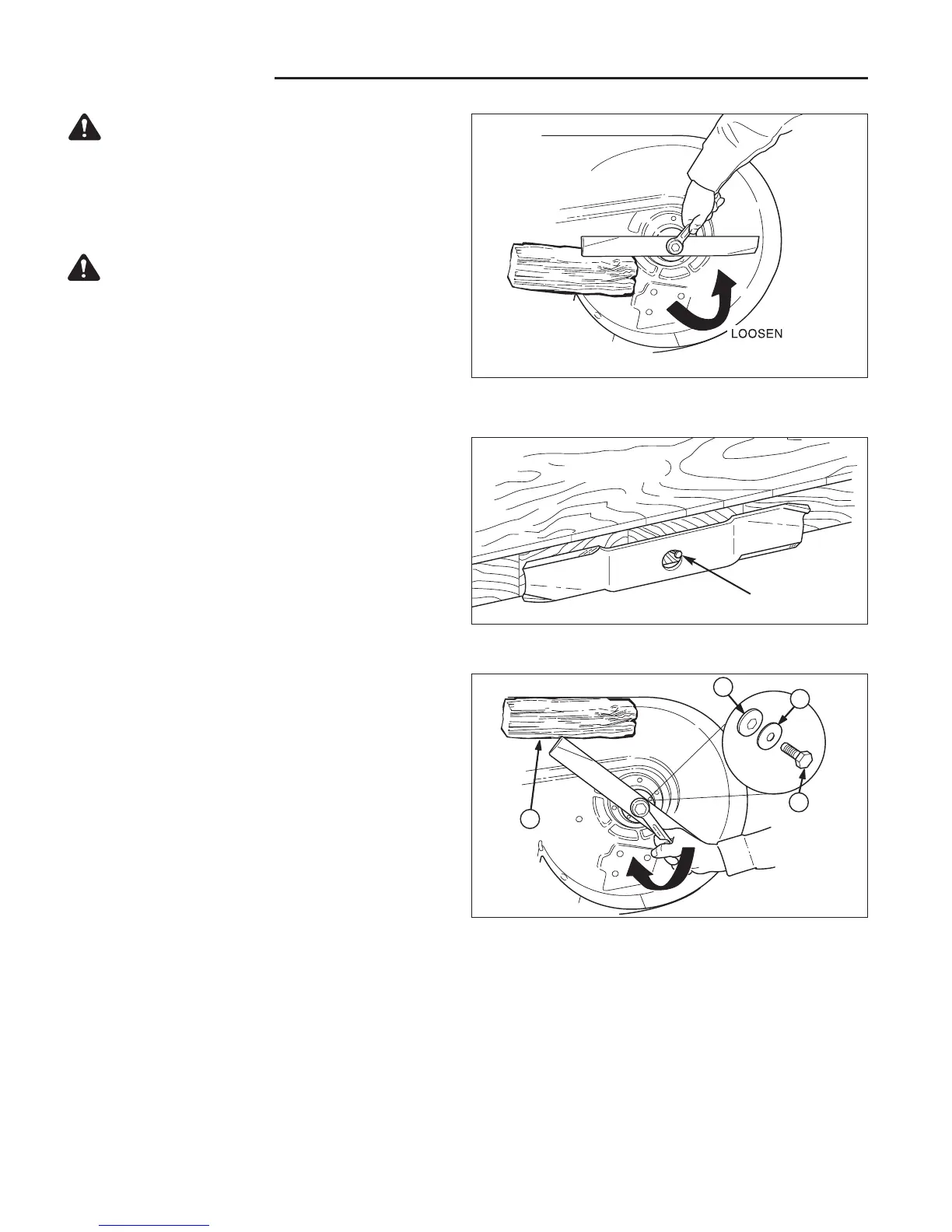 LOOSEN