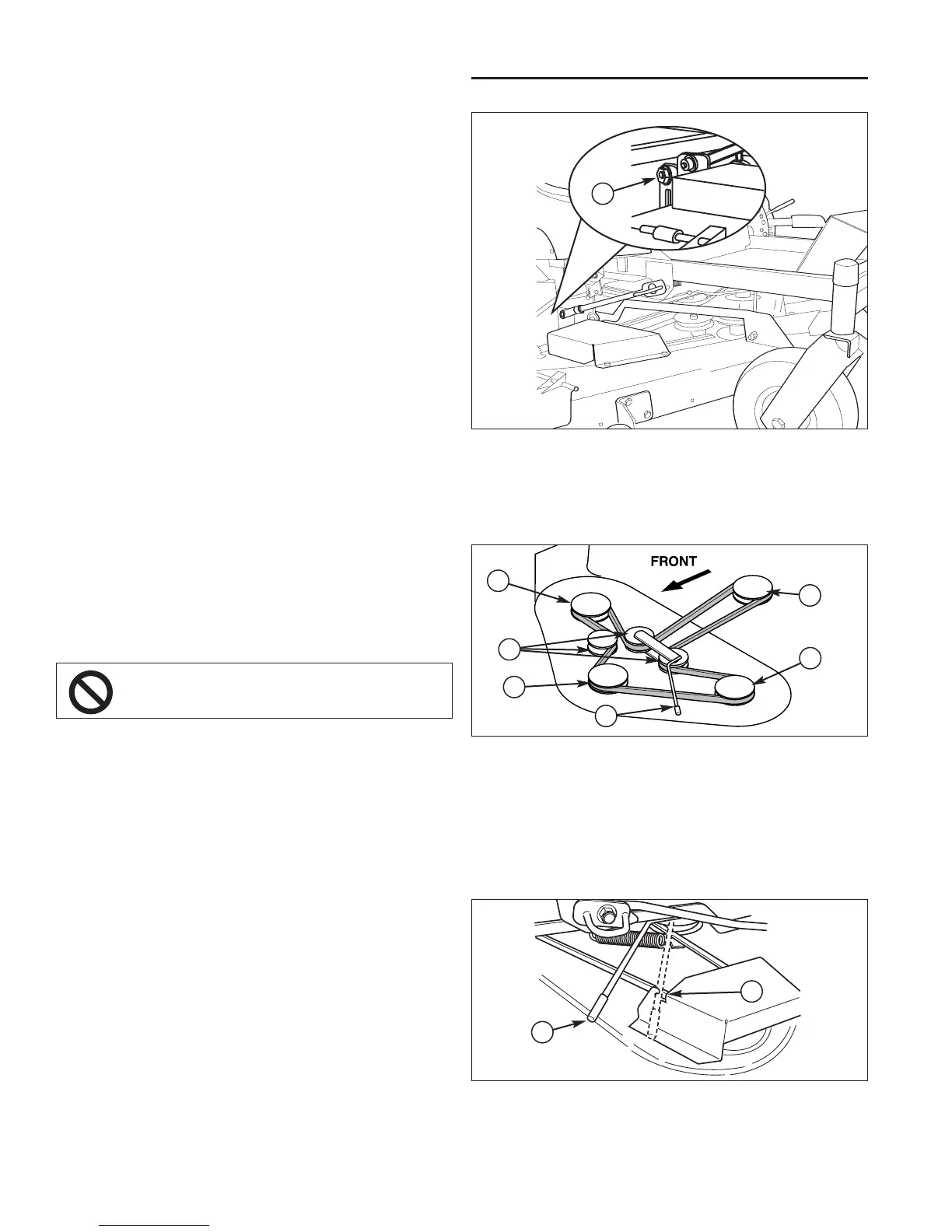 FRONT