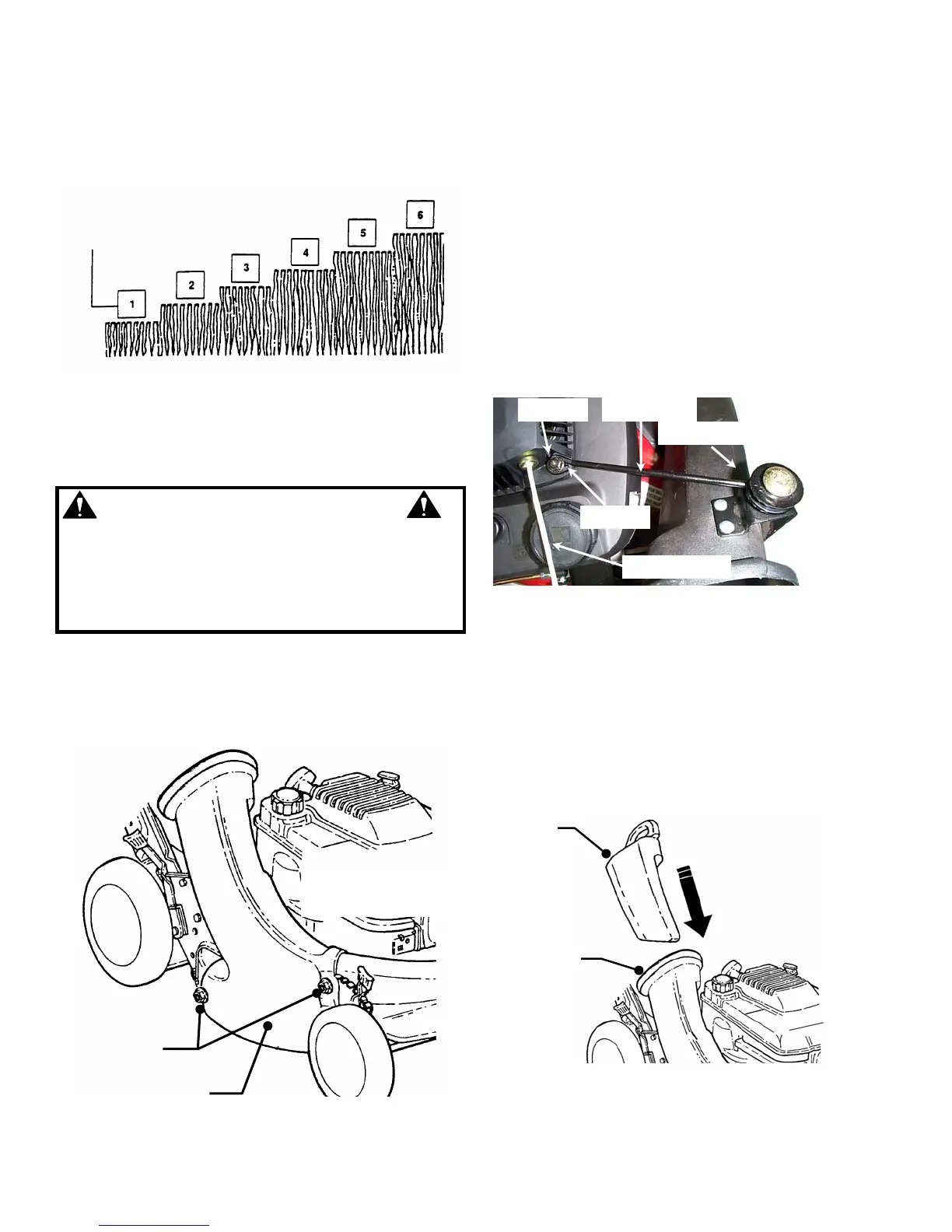 1

2

3

4

5

6