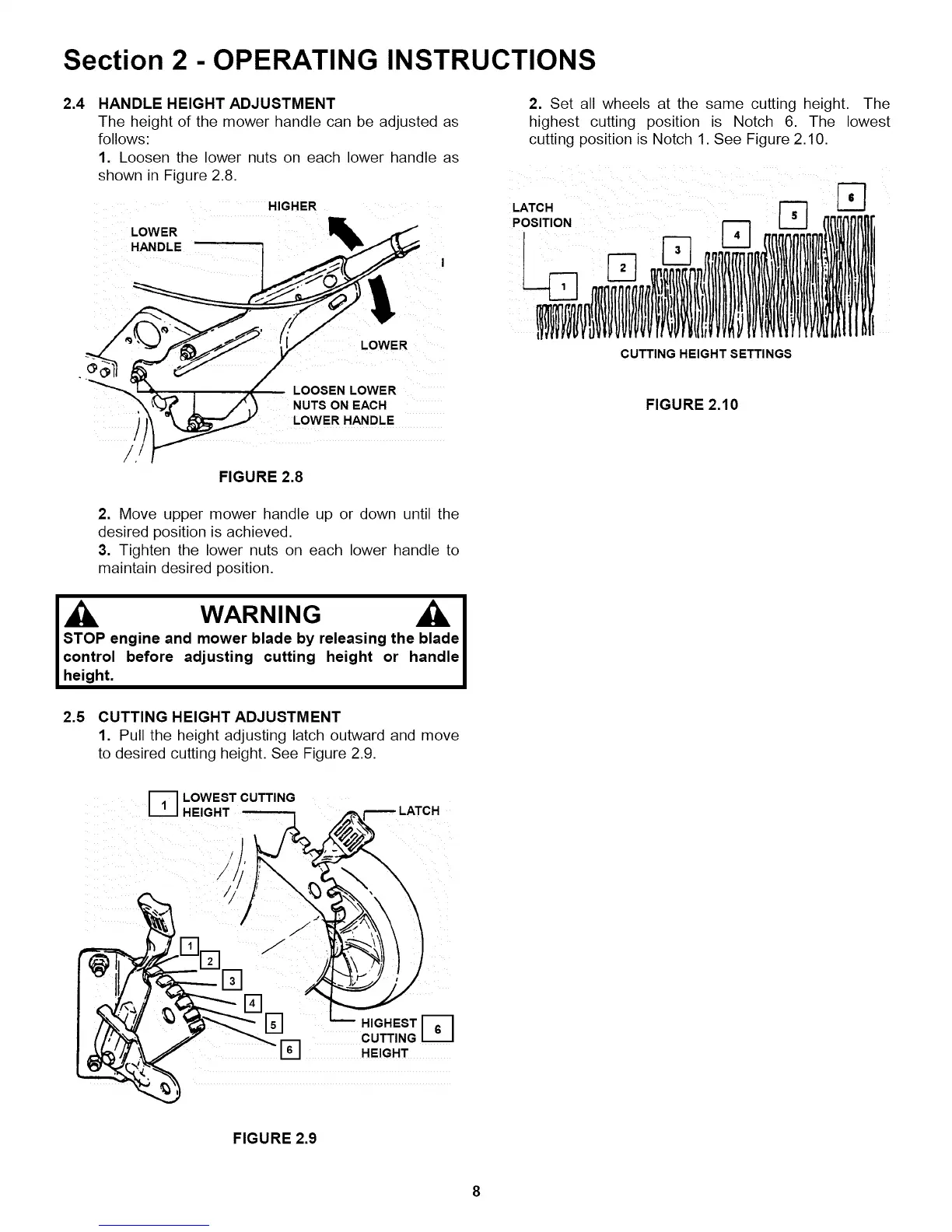 Section 2 - OPERATING INSTRUCTIONS

2.4 HANDLE HEIGHT ADJUSTMENT
The height of the mower handle can be adjusted as follows:
1. Loosen the lower nuts on each lower handle as shown in Figure 2.8.

HIGHER
LOWER HANDLE
LOWER
LOOSEN LOWER NUTS ON EACH LOWER HANDLE

FIGURE 2.8

2. Move upper mower handle up or down until the desired position is achieved.
3. Tighten the lower nuts on each lower handle to maintain desired position.

WARNING
STOP engine and mower blade by releasing the blade control before adjusting cutting height or handle height.

2.5 CUTTING HEIGHT ADJUSTMENT
1. Pull the height adjusting latch outward and move to desired cutting height. See Figure 2.9.

1 LOWEST CUTTING HEIGHT
LATCH
1
2
3
4
5
6
HIGHEST CUTTING HEIGHT 6

FIGURE 2.9

2. Set all wheels at the same cutting height. The highest cutting position is Notch 6. The lowest cutting position is Notch 1. See Figure 2.10.

LATCH POSITION
1
2
3
4
5
6
CUTTING HEIGHT SETTINGS

FIGURE 2.10

8