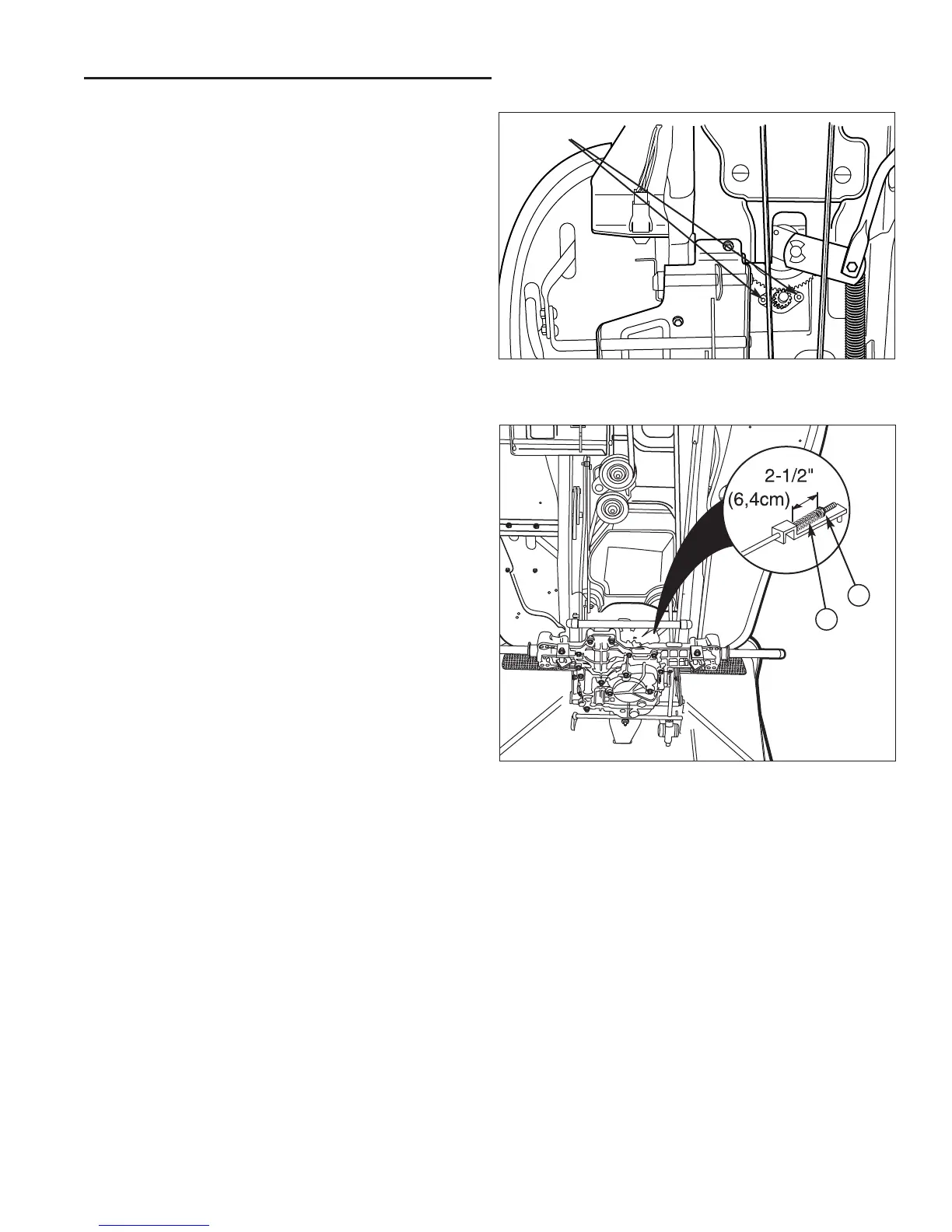 2-1/2"
(6,4cm)