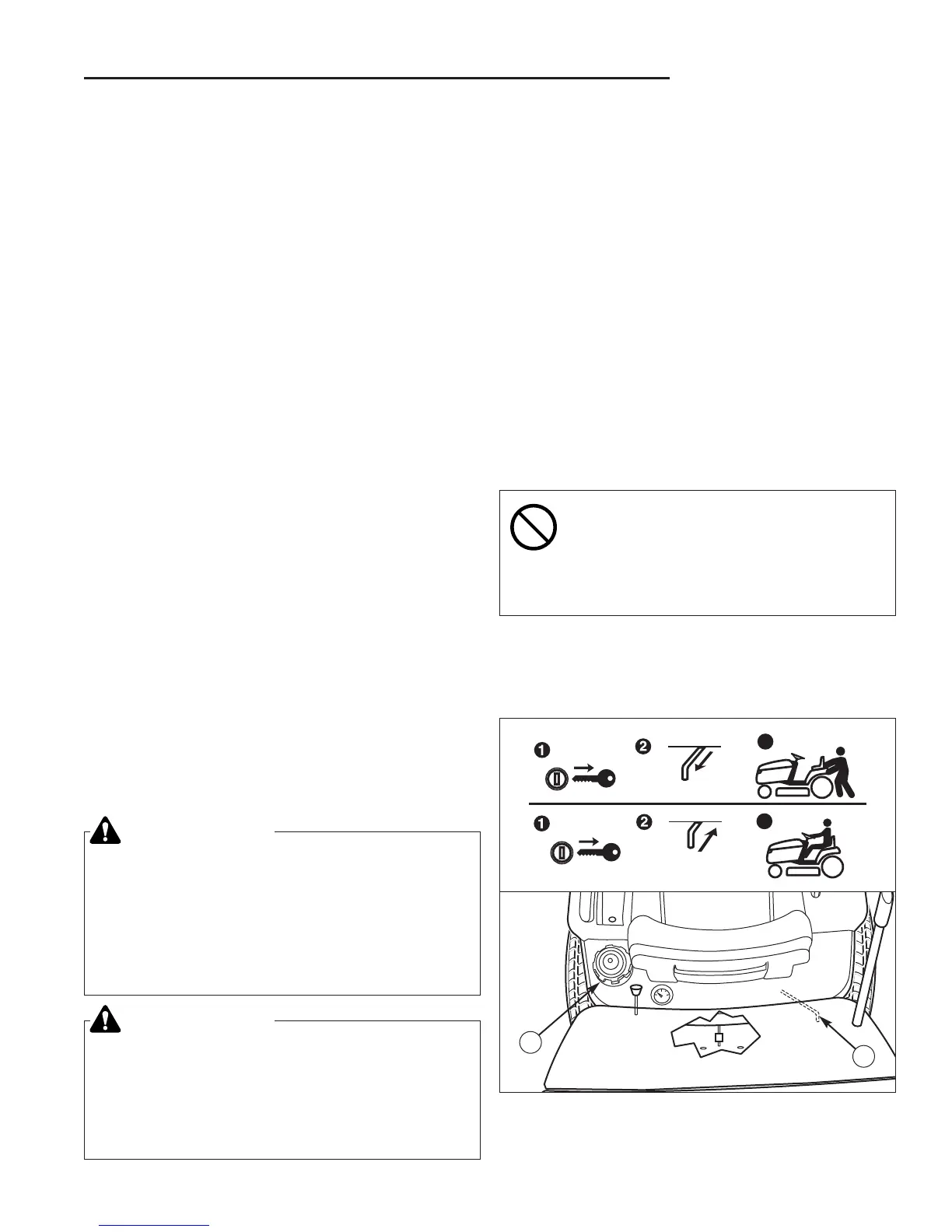 1
2
1
2