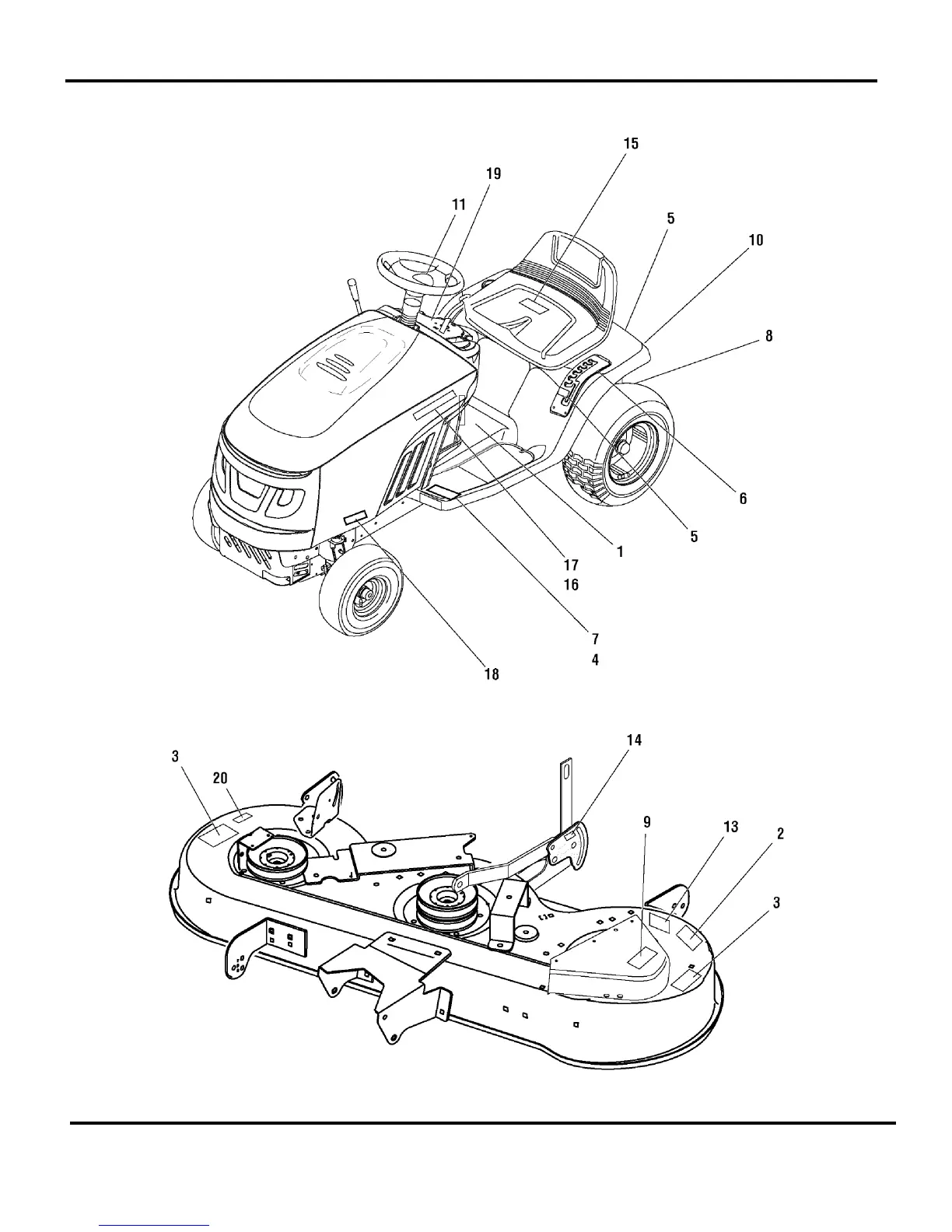 15
19
11
5
10
8
6
5
1
17
16
7
4
18

14
3
20
9
13
2
3