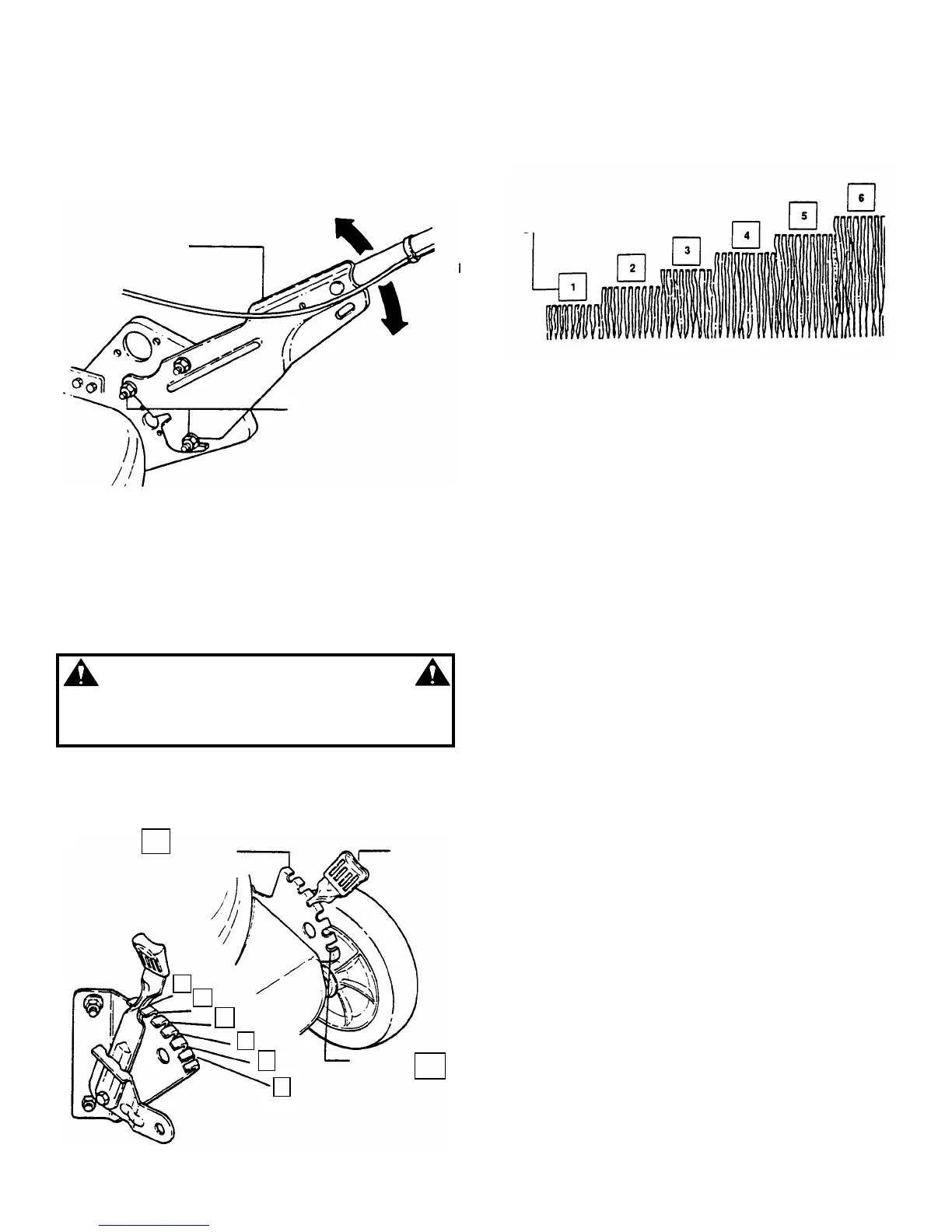 1

2

3

4

5

6