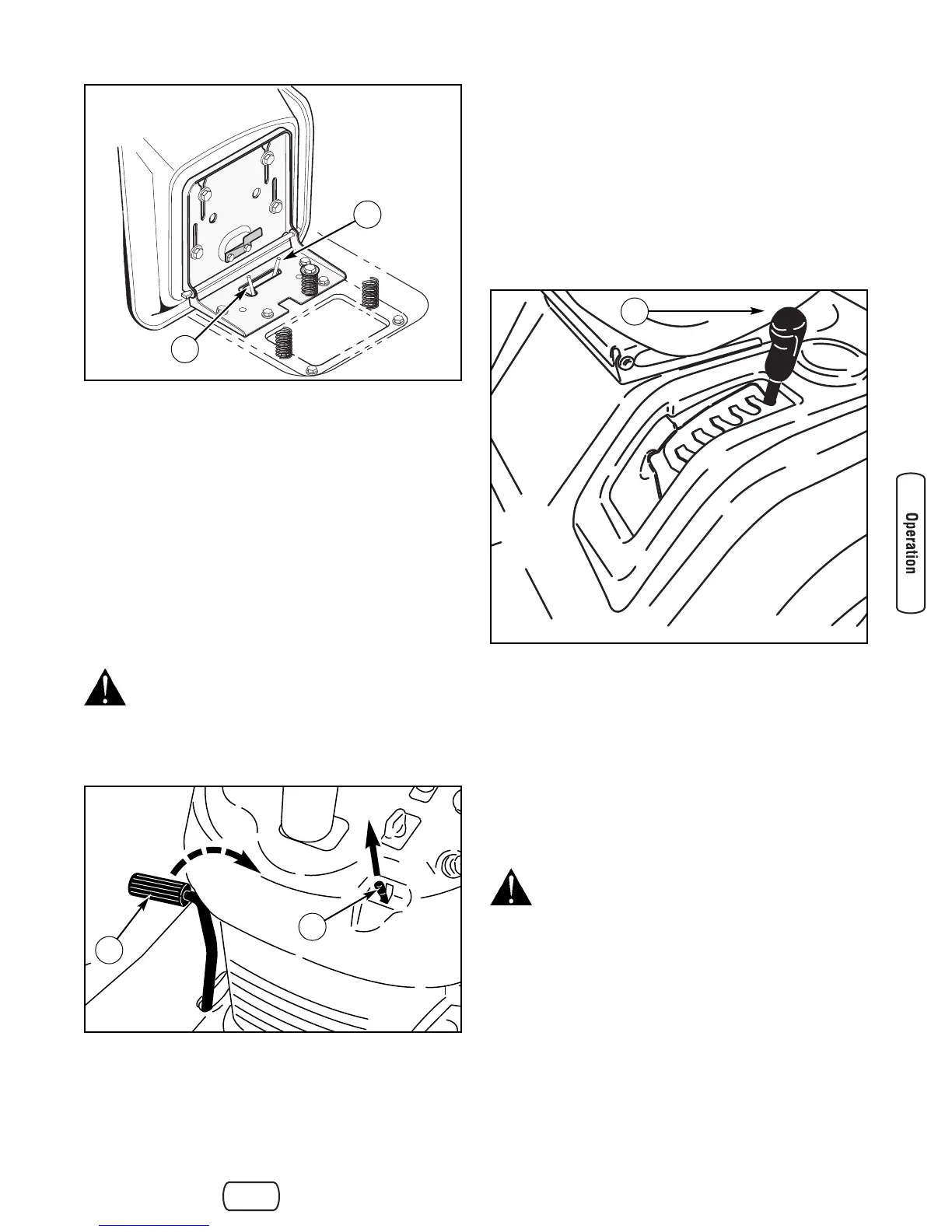 Operation